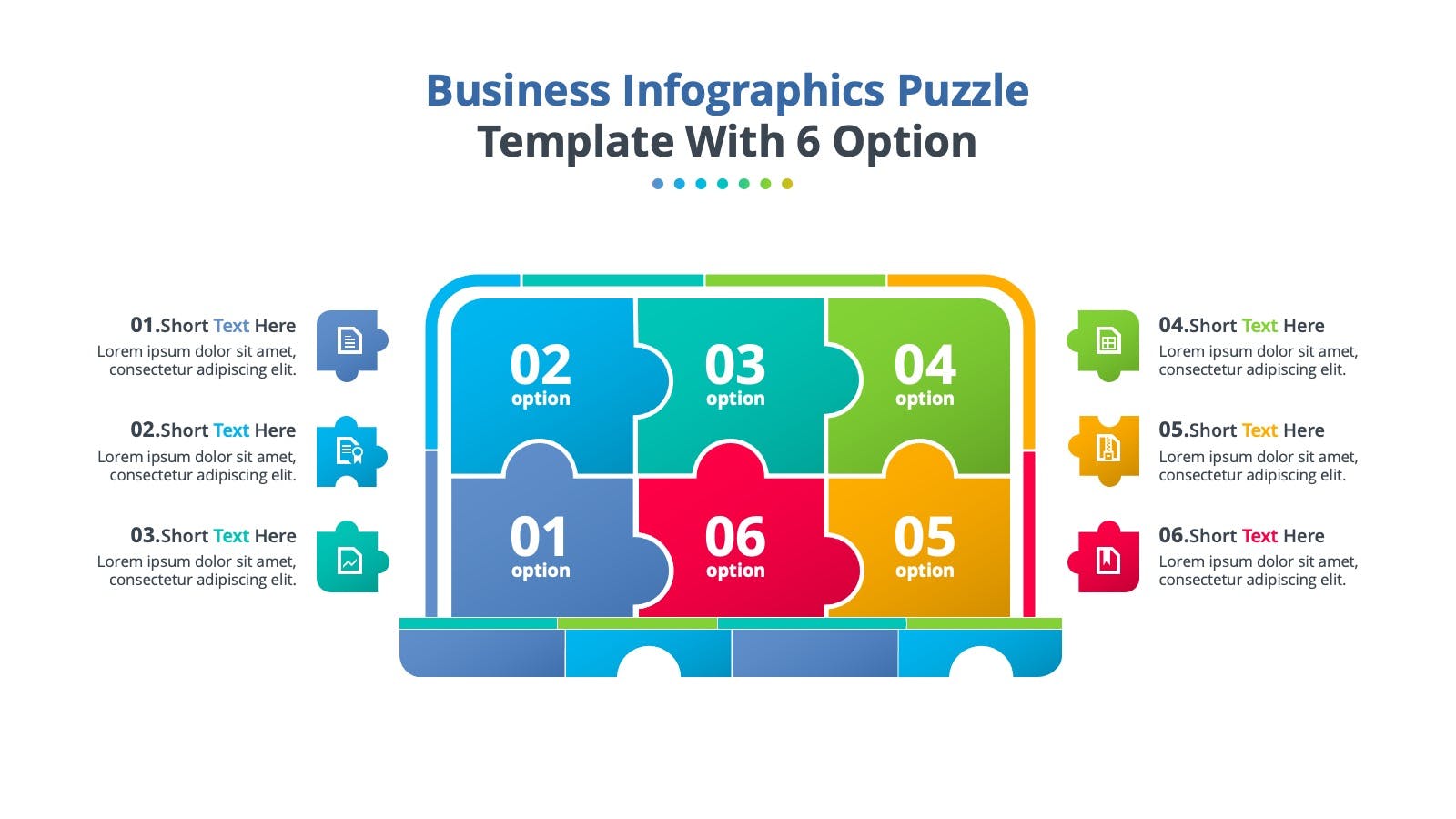 Business Infographics Puzzle
Template With 6 Option

01.Short Text Here
Lorem ipsum dolor sit amet, consectetur adipiscing elit.

02.Short Text Here
Lorem ipsum dolor sit amet, consectetur adipiscing elit.

03.Short Text Here
Lorem ipsum dolor sit amet, consectetur adipiscing elit.

02 option

03 option

04 option

01 option

06 option

05 option

04.Short Text Here
Lorem ipsum dolor sit amet, consectetur adipiscing elit.

05.Short Text Here
Lorem ipsum dolor sit amet, consectetur adipiscing elit.

06.Short Text Here
Lorem ipsum dolor sit amet, consectetur adipiscing elit.