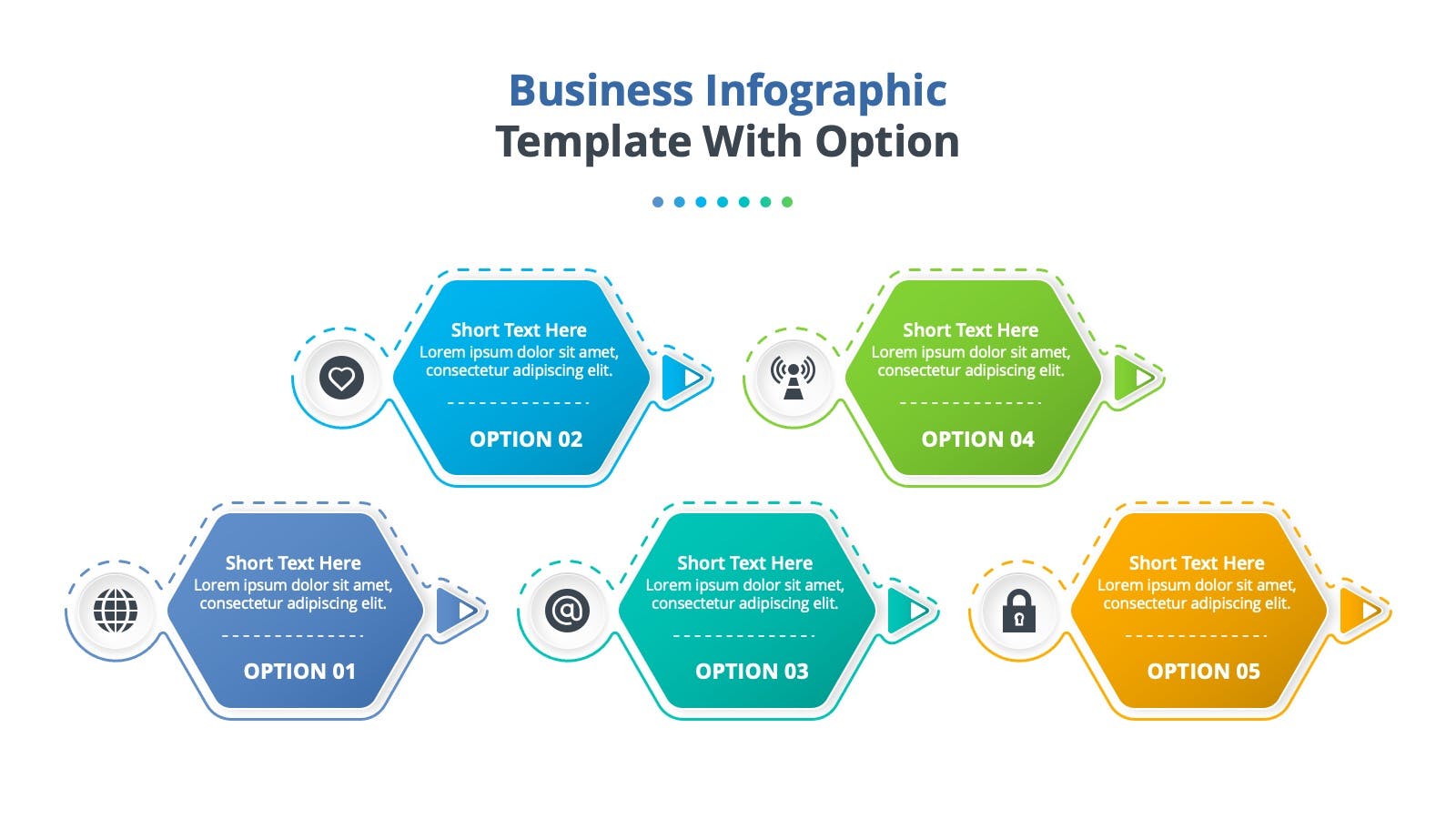 Business Infographic
Template With Option

Short Text Here
Lorem ipsum dolor sit amet, consectetur adipiscing elit.

OPTION 02

Short Text Here
Lorem ipsum dolor sit amet, consectetur adipiscing elit.

OPTION 04

Short Text Here
Lorem ipsum dolor sit amet, consectetur adipiscing elit.

OPTION 01

Short Text Here
Lorem ipsum dolor sit amet, consectetur adipiscing elit.

OPTION 03

Short Text Here
Lorem ipsum dolor sit amet, consectetur adipiscing elit.

OPTION 05