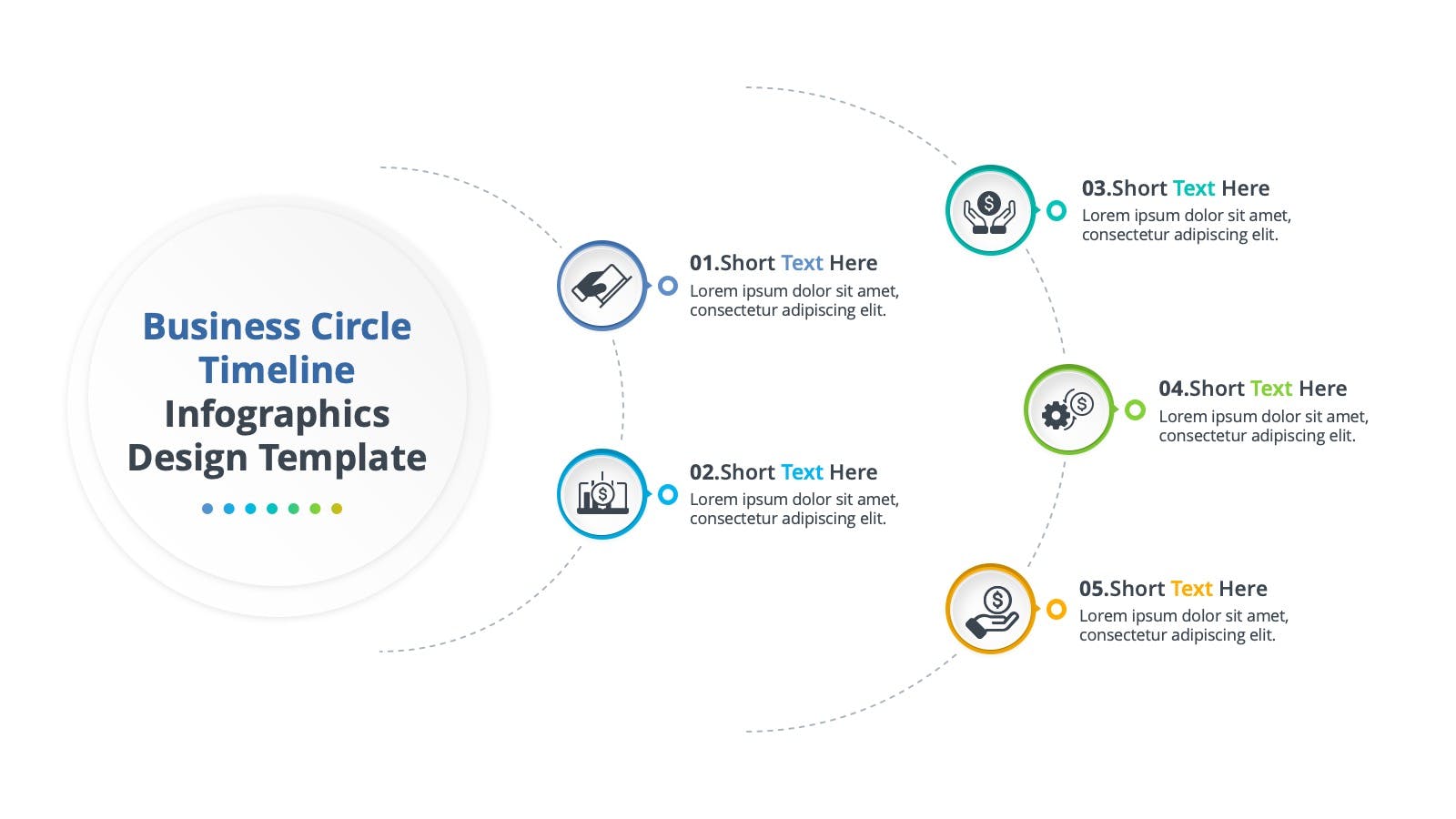 Business Circle Timeline Infographics Design Template

01.Short Text Here
Lorem ipsum dolor sit amet, consectetur adipiscing elit.

02.Short Text Here
Lorem ipsum dolor sit amet, consectetur adipiscing elit.

03.Short Text Here
Lorem ipsum dolor sit amet, consectetur adipiscing elit.

04.Short Text Here
Lorem ipsum dolor sit amet, consectetur adipiscing elit.

05.Short Text Here
Lorem ipsum dolor sit amet, consectetur adipiscing elit.