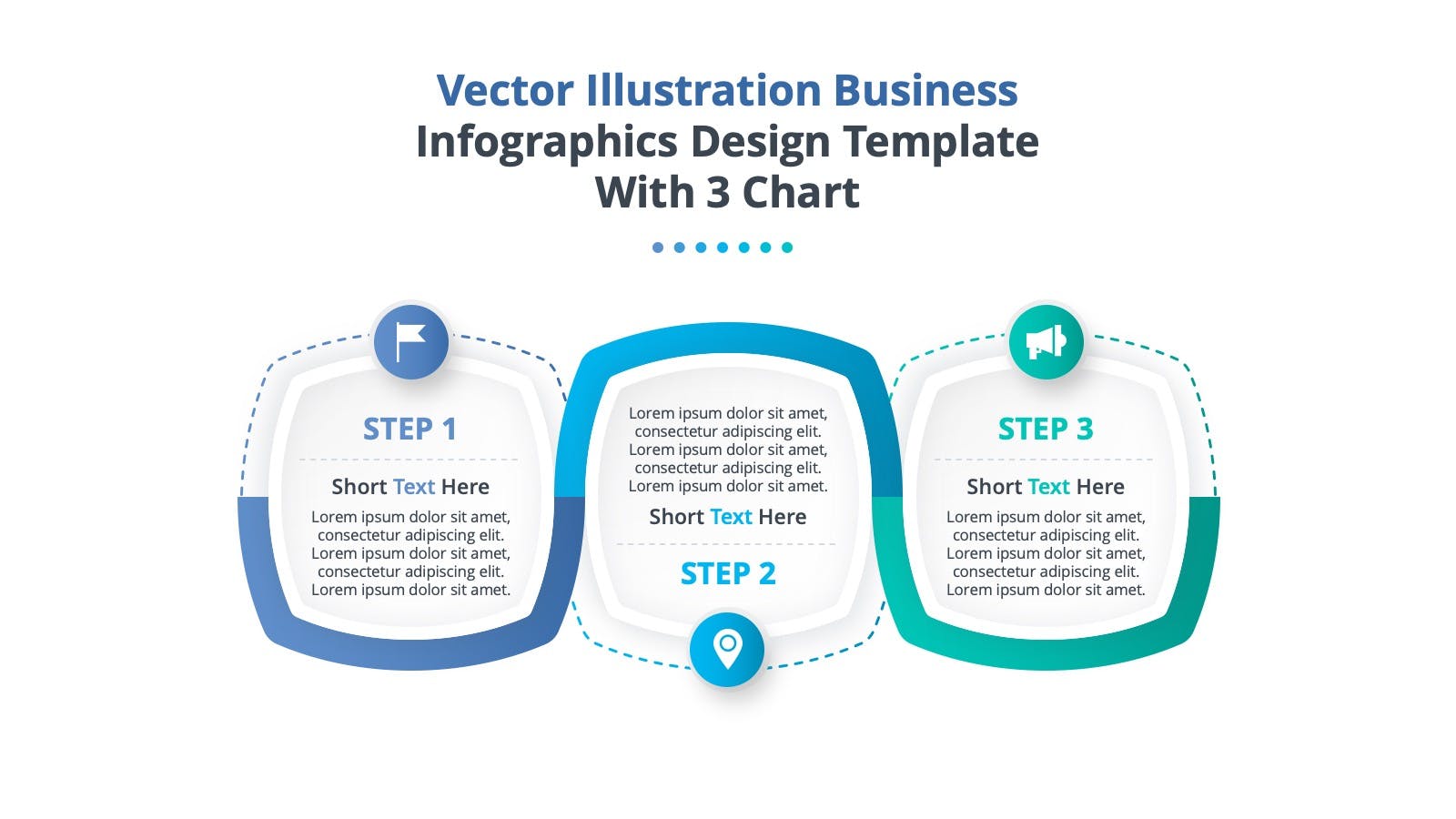 Vector Illustration Business
Infographics Design Template
With 3 Chart

STEP 1

Short Text Here

Lorem ipsum dolor sit amet, consectetur adipiscing elit. Lorem ipsum dolor sit amet, consectetur adipiscing elit. Lorem ipsum dolor sit amet.

Lorem ipsum dolor sit amet, consectetur adipiscing elit. Lorem ipsum dolor sit amet, consectetur adipiscing elit. Lorem ipsum dolor sit amet.

Short Text Here

STEP 2

STEP 3

Short Text Here

Lorem ipsum dolor sit amet, consectetur adipiscing elit. Lorem ipsum dolor sit amet, consectetur adipiscing elit. Lorem ipsum dolor sit amet.