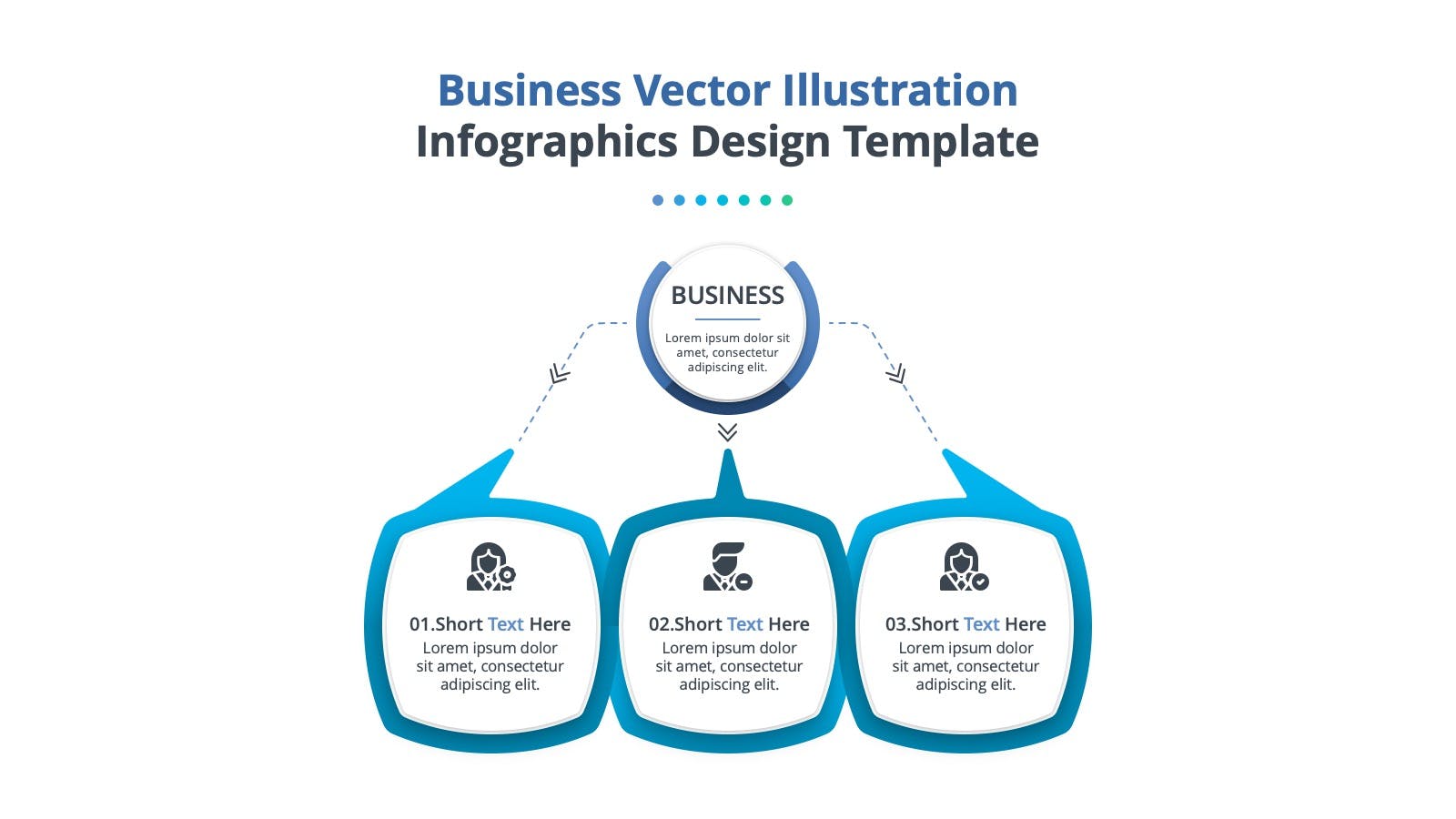 Business Vector Illustration
Infographics Design Template

BUSINESS

Lorem ipsum dolor sit amet, consectetur adipiscing elit.

01.Short Text Here
Lorem ipsum dolor sit amet, consectetur adipiscing elit.

02.Short Text Here
Lorem ipsum dolor sit amet, consectetur adipiscing elit.

03.Short Text Here
Lorem ipsum dolor sit amet, consectetur adipiscing elit.