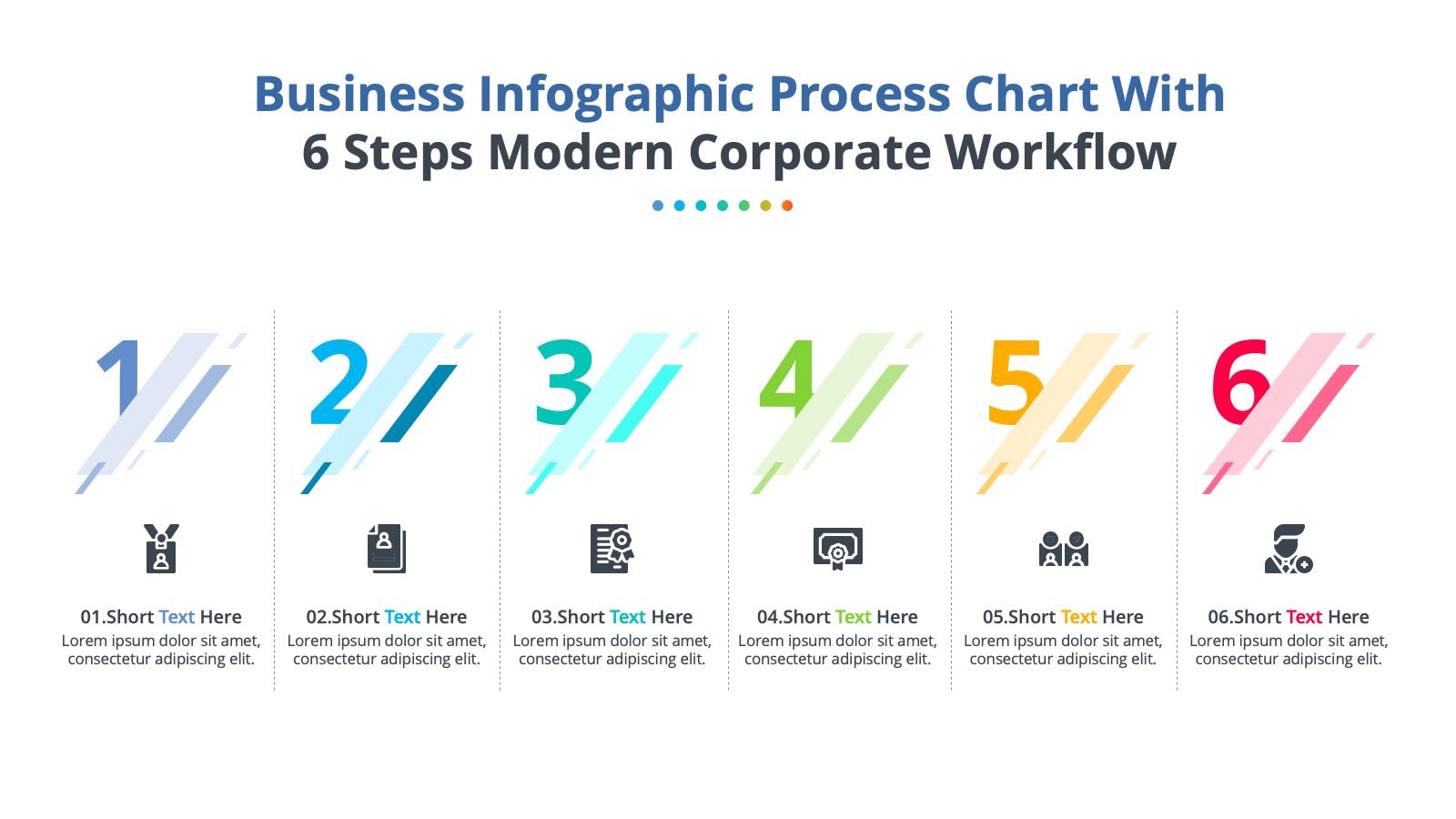 Business Infographic Process Chart With
6 Steps Modern Corporate Workflow

1

01.Short Text Here
Lorem ipsum dolor sit amet, consectetur adipiscing elit.

2

02.Short Text Here
Lorem ipsum dolor sit amet, consectetur adipiscing elit.

3

03.Short Text Here
Lorem ipsum dolor sit amet, consectetur adipiscing elit.

4

04.Short Text Here
Lorem ipsum dolor sit amet, consectetur adipiscing elit.

5

05.Short Text Here
Lorem ipsum dolor sit amet, consectetur adipiscing elit.

6

06.Short Text Here
Lorem ipsum dolor sit amet, consectetur adipiscing elit.