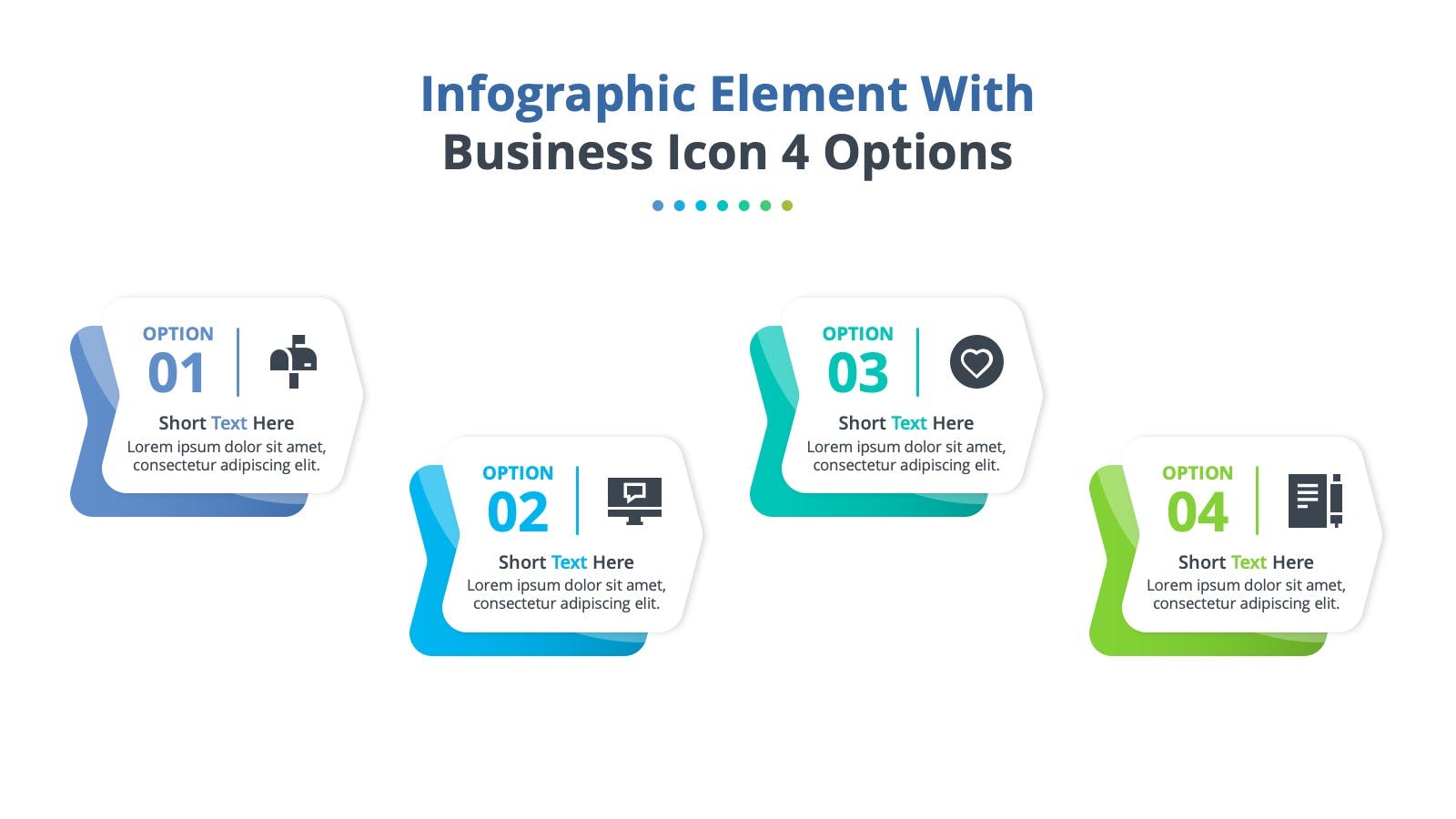 Infographic Element With Business Icon 4 Options

OPTION 01

Short Text Here
Lorem ipsum dolor sit amet, consectetur adipiscing elit.

OPTION 02

Short Text Here
Lorem ipsum dolor sit amet, consectetur adipiscing elit.

OPTION 03

Short Text Here
Lorem ipsum dolor sit amet, consectetur adipiscing elit.

OPTION 04

Short Text Here
Lorem ipsum dolor sit amet, consectetur adipiscing elit.