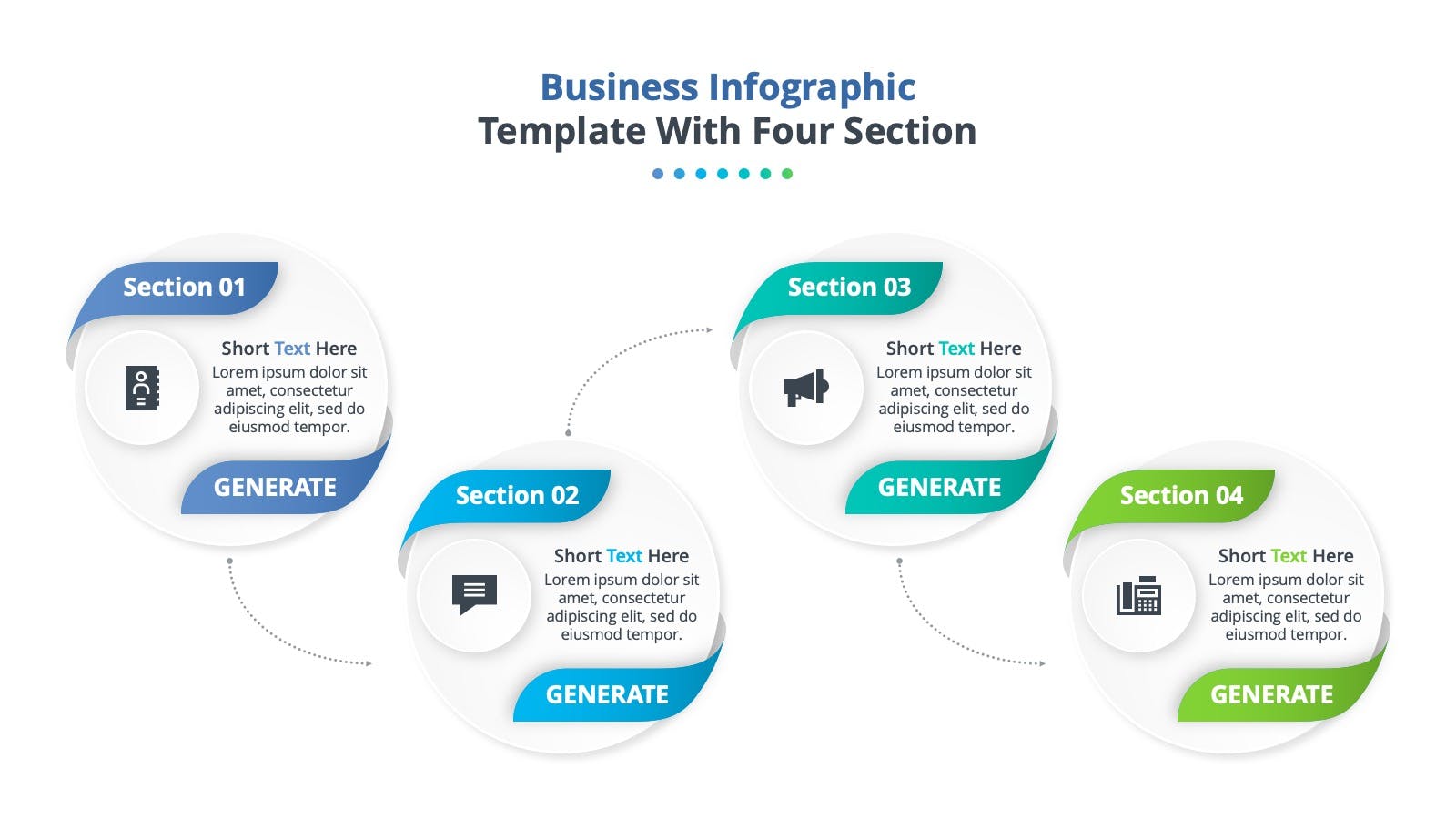 Business Infographic
Template With Four Section

Section 01

Short Text Here
Lorem ipsum dolor sit amet, consectetur adipiscing elit, sed do eiusmod tempor.

GENERATE

Section 02

Short Text Here
Lorem ipsum dolor sit amet, consectetur adipiscing elit, sed do eiusmod tempor.

GENERATE

Section 03

Short Text Here
Lorem ipsum dolor sit amet, consectetur adipiscing elit, sed do eiusmod tempor.

GENERATE

Section 04

Short Text Here
Lorem ipsum dolor sit amet, consectetur adipiscing elit, sed do eiusmod tempor.

GENERATE