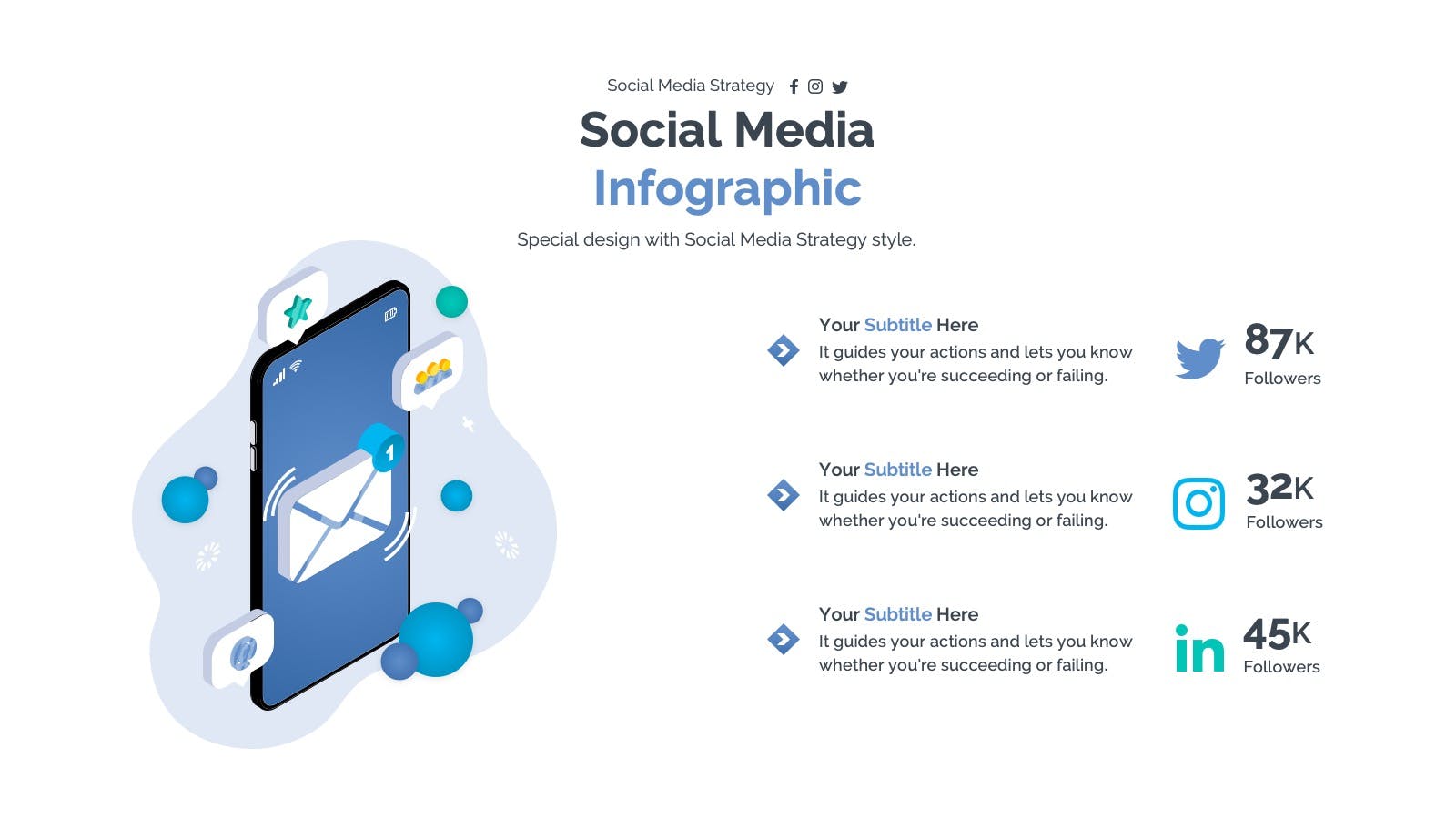 Social Media Strategy

Social Media
Infographic

Special design with Social Media Strategy style.

1

@

Your Subtitle Here
It guides your actions and lets you know whether you're succeeding or failing.

87K
Followers

Your Subtitle Here
It guides your actions and lets you know whether you're succeeding or failing.

32K
Followers

Your Subtitle Here
It guides your actions and lets you know whether you're succeeding or failing.

in

45K
Followers