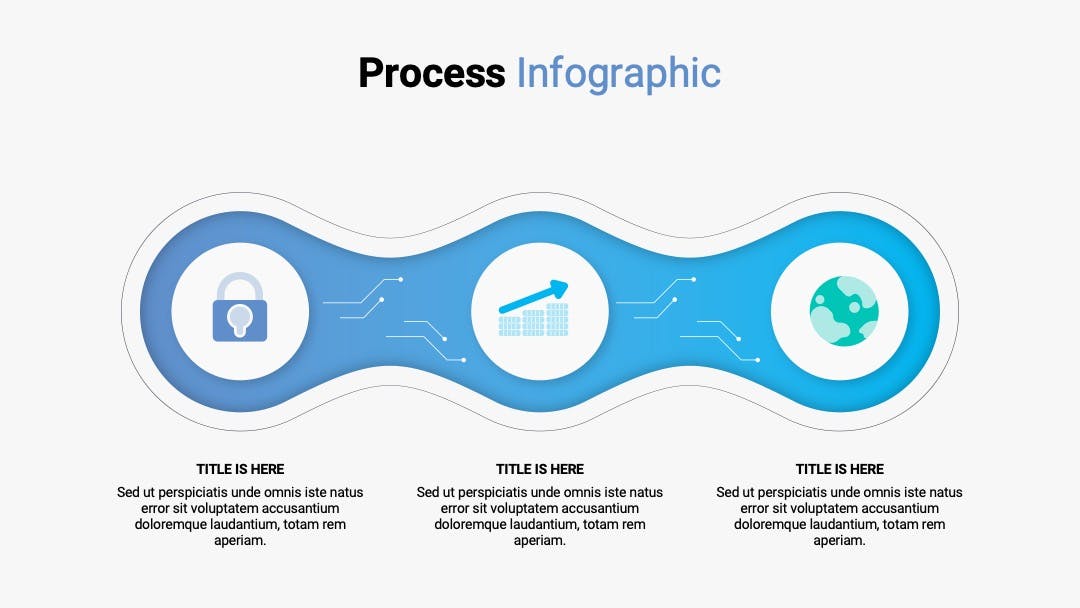 Process Infographic

TITLE IS HERE

Sed ut perspiciatis unde omnis iste natus error sit voluptatem accusantium doloremque laudantium, totam rem aperiam.

TITLE IS HERE

Sed ut perspiciatis unde omnis iste natus error sit voluptatem accusantium doloremque laudantium, totam rem aperiam.

TITLE IS HERE

Sed ut perspiciatis unde omnis iste natus error sit voluptatem accusantium doloremque laudantium, totam rem aperiam.