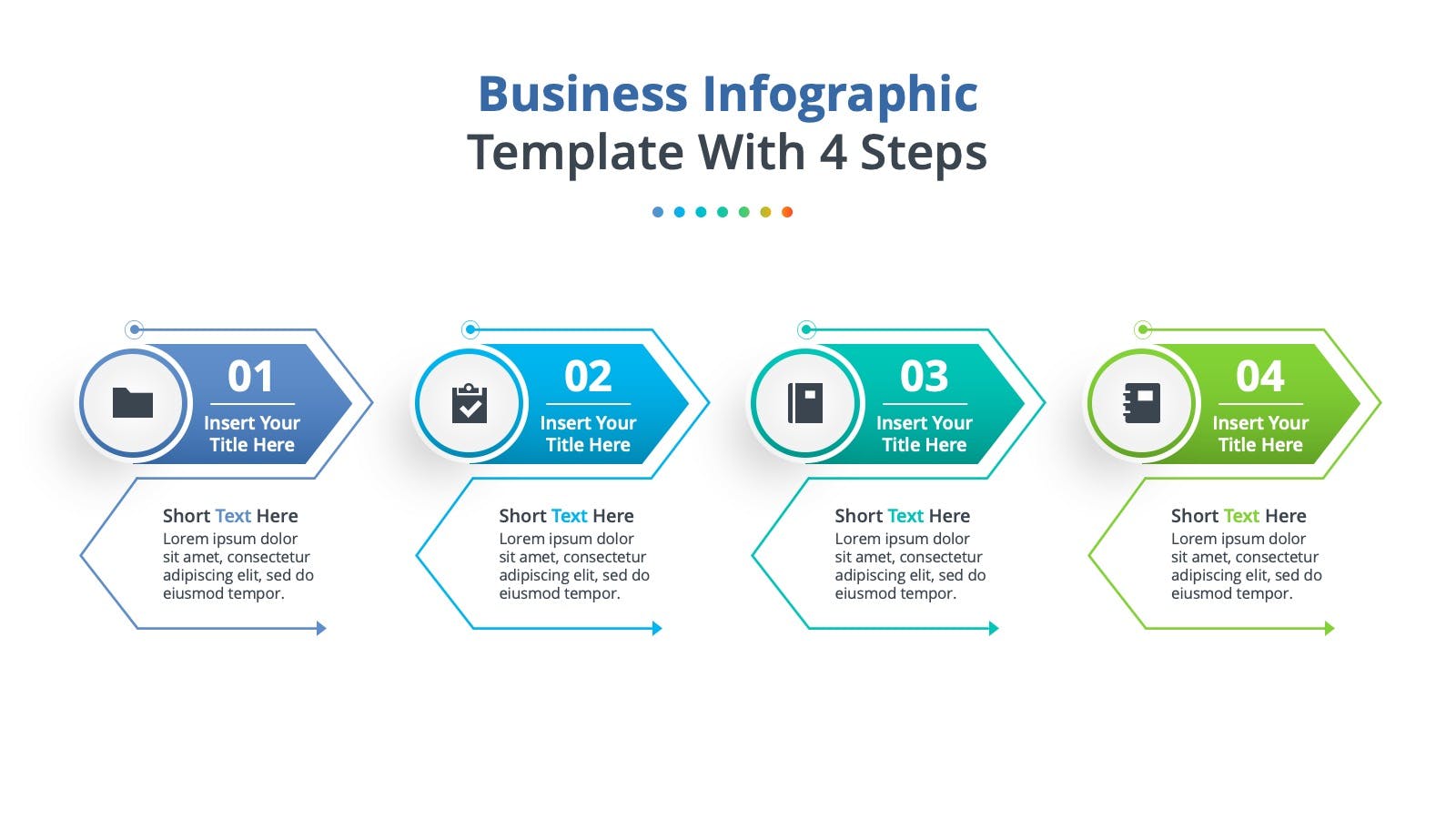 Business Infographic
Template With 4 Steps

01
Insert Your Title Here

Short Text Here
Lorem ipsum dolor sit amet, consectetur adipiscing elit, sed do eiusmod tempor.

02
Insert Your Title Here

Short Text Here
Lorem ipsum dolor sit amet, consectetur adipiscing elit, sed do eiusmod tempor.

03
Insert Your Title Here

Short Text Here
Lorem ipsum dolor sit amet, consectetur adipiscing elit, sed do eiusmod tempor.

04
Insert Your Title Here

Short Text Here
Lorem ipsum dolor sit amet, consectetur adipiscing elit, sed do eiusmod tempor.