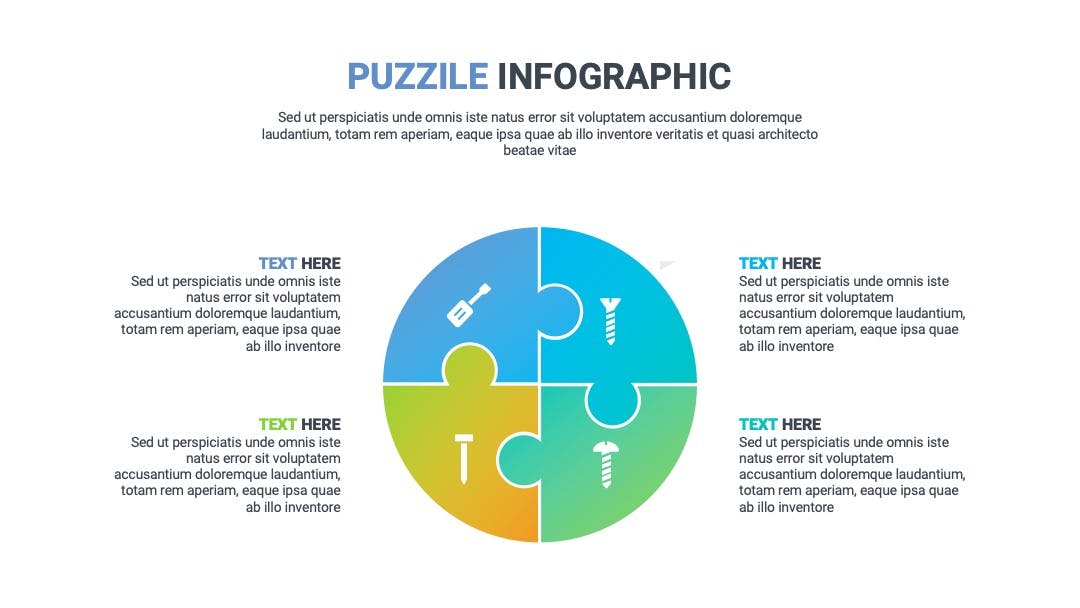 PUZZILE INFOGRAPHIC

Sed ut perspiciatis unde omnis iste natus error sit voluptatem accusantium doloremque laudantium, totam rem aperiam, eaque ipsa quae ab illo inventore veritatis et quasi architecto beatae vitae

TEXT HERE
Sed ut perspiciatis unde omnis iste natus error sit voluptatem accusantium doloremque laudantium, totam rem aperiam, eaque ipsa quae ab illo inventore

TEXT HERE
Sed ut perspiciatis unde omnis iste natus error sit voluptatem accusantium doloremque laudantium, totam rem aperiam, eaque ipsa quae ab illo inventore

TEXT HERE
Sed ut perspiciatis unde omnis iste natus error sit voluptatem accusantium doloremque laudantium, totam rem aperiam, eaque ipsa quae ab illo inventore

TEXT HERE
Sed ut perspiciatis unde omnis iste natus error sit voluptatem accusantium doloremque laudantium, totam rem aperiam, eaque ipsa quae ab illo inventore