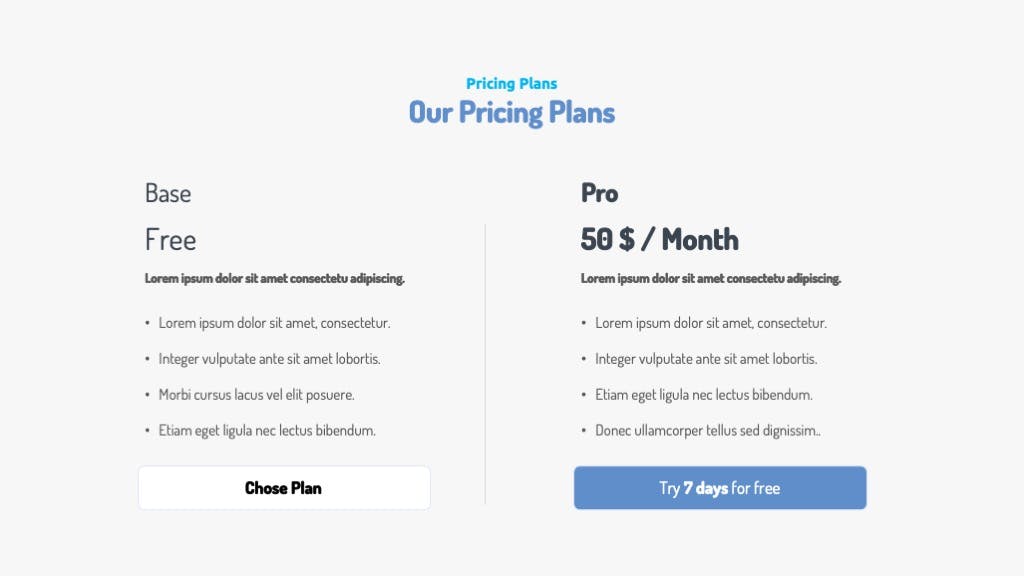 Pricing Plans

Our Pricing Plans

Base

Free

Lorem ipsum dolor sit amet consectetu adipiscing.

• Lorem ipsum dolor sit amet, consectetur.
• Integer vulputate ante sit amet lobortis.
• Morbi cursus lacus vel elit posuere.
• Etiam eget ligula nec lectus bibendum.

Chose Plan

Pro

50 $ / Month

Lorem ipsum dolor sit amet consectetu adipiscing.

• Lorem ipsum dolor sit amet, consectetur.
• Integer vulputate ante sit amet lobortis.
• Etiam eget ligula nec lectus bibendum.
• Donec ullamcorper tellus sed dignissim..

Try 7 days for free