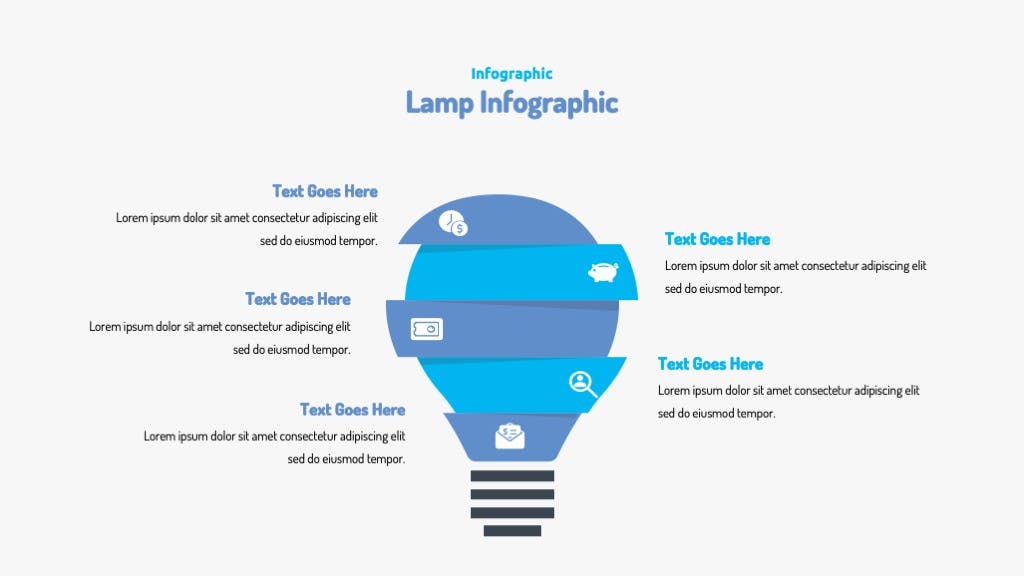 Infographic
Lamp Infographic

Text Goes Here
Lorem ipsum dolor sit amet consectetur adipiscing elit sed do eiusmod tempor.

Text Goes Here
Lorem ipsum dolor sit amet consectetur adipiscing elit sed do eiusmod tempor.

Text Goes Here
Lorem ipsum dolor sit amet consectetur adipiscing elit sed do eiusmod tempor.

Text Goes Here
Lorem ipsum dolor sit amet consectetur adipiscing elit sed do eiusmod tempor.

Text Goes Here
Lorem ipsum dolor sit amet consectetur adipiscing elit sed do eiusmod tempor.