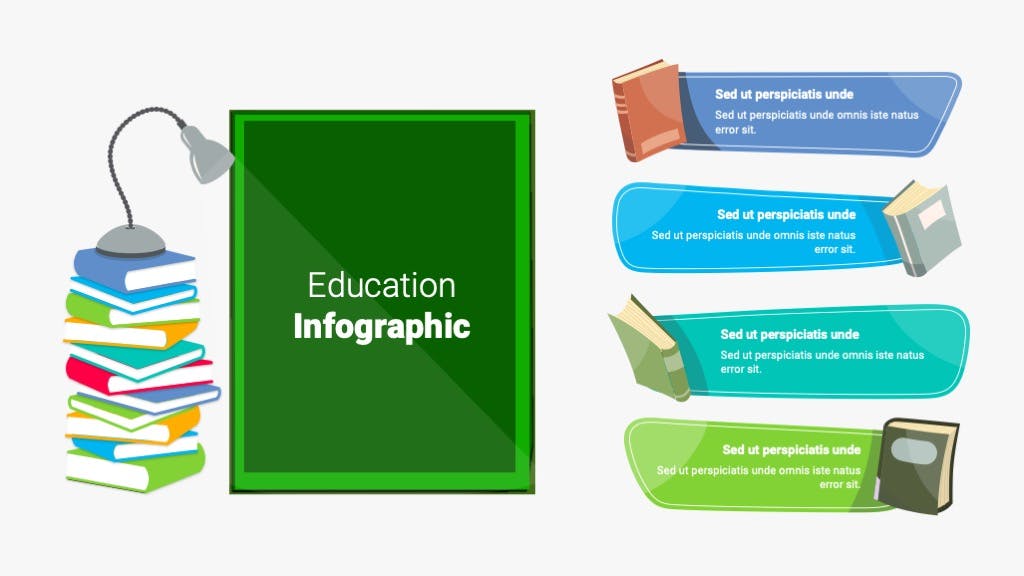 Education
Infographic

Sed ut perspiciatis unde
Sed ut perspiciatis unde omnis iste natus error sit.

Sed ut perspiciatis unde
Sed ut perspiciatis unde omnis iste natus error sit.

Sed ut perspiciatis unde
Sed ut perspiciatis unde omnis iste natus error sit.

Sed ut perspiciatis unde
Sed ut perspiciatis unde omnis iste natus error sit.