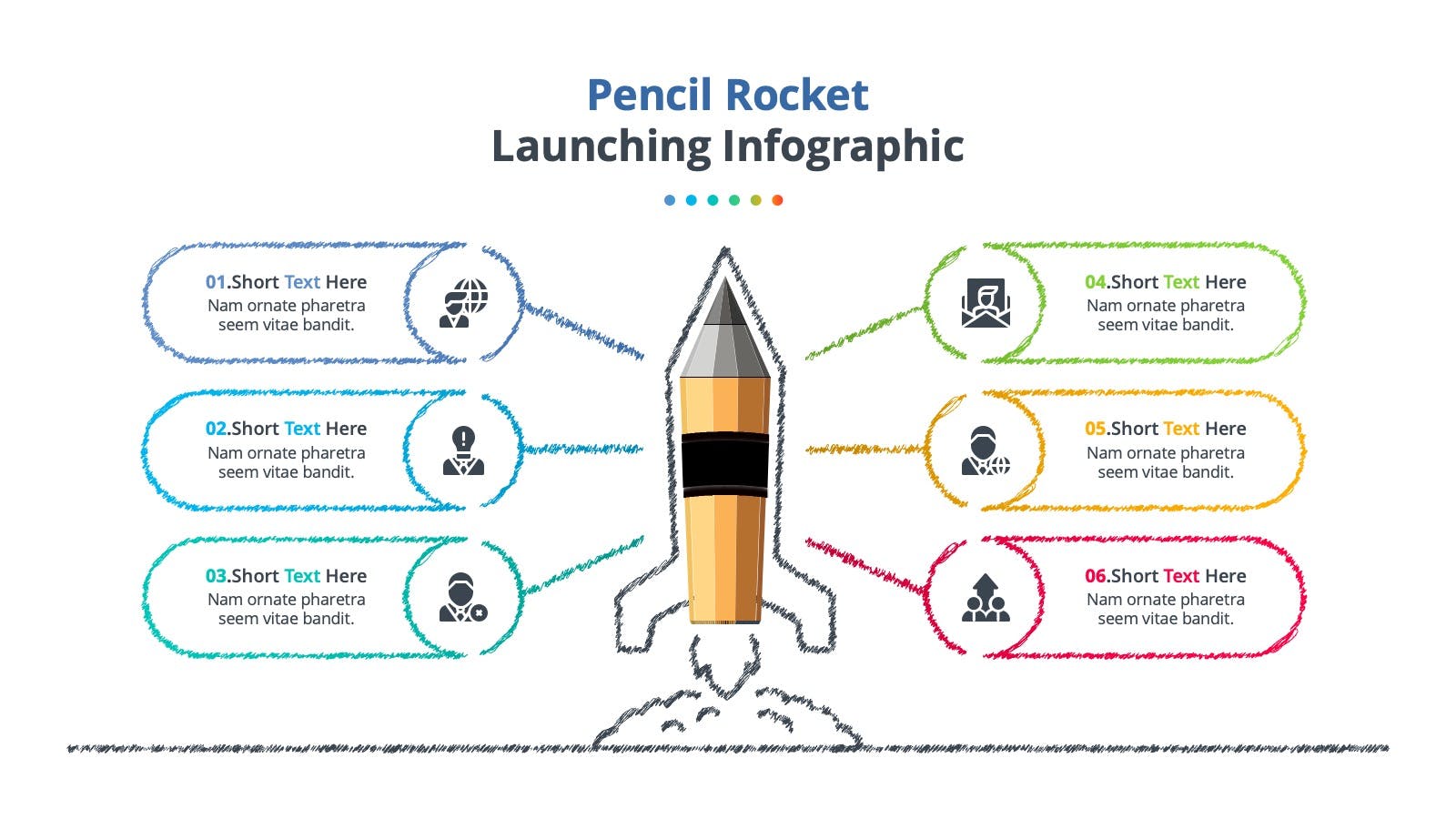 Pencil Rocket
Launching Infographic

01.Short Text Here
Nam ornate pharetra seem vitae bandit.

02.Short Text Here
Nam ornate pharetra seem vitae bandit.

03.Short Text Here
Nam ornate pharetra seem vitae bandit.

04.Short Text Here
Nam ornate pharetra seem vitae bandit.

05.Short Text Here
Nam ornate pharetra seem vitae bandit.

06.Short Text Here
Nam ornate pharetra seem vitae bandit.