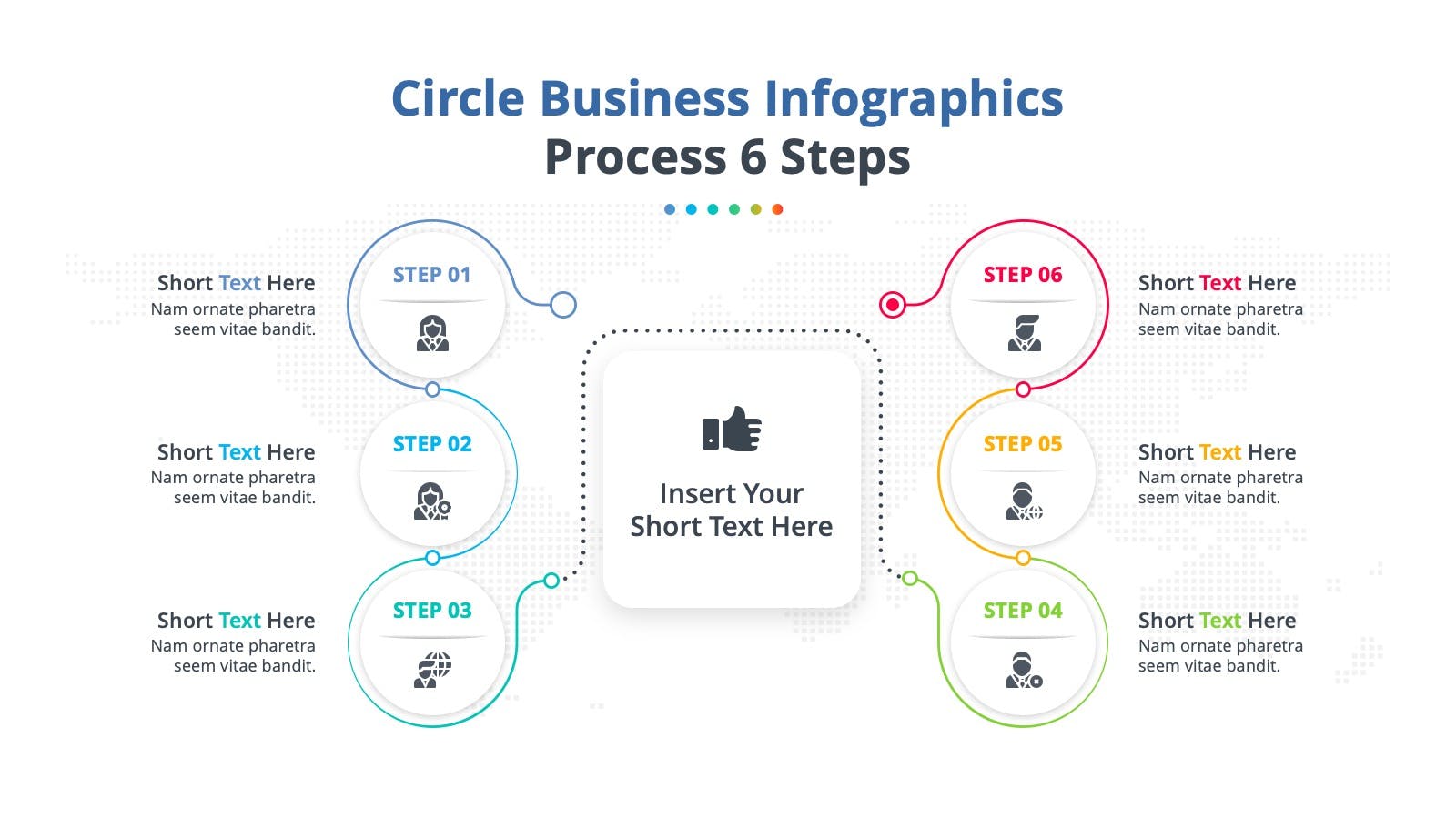 Circle Business Infographics
Process 6 Steps

Short Text Here
Nam ornate pharetra seem vitae bandit.

STEP 01

Short Text Here
Nam ornate pharetra seem vitae bandit.

STEP 02

Short Text Here
Nam ornate pharetra seem vitae bandit.

STEP 03

Insert Your Short Text Here

STEP 06

Short Text Here
Nam ornate pharetra seem vitae bandit.

STEP 05

Short Text Here
Nam ornate pharetra seem vitae bandit.

STEP 04

Short Text Here
Nam ornate pharetra seem vitae bandit.