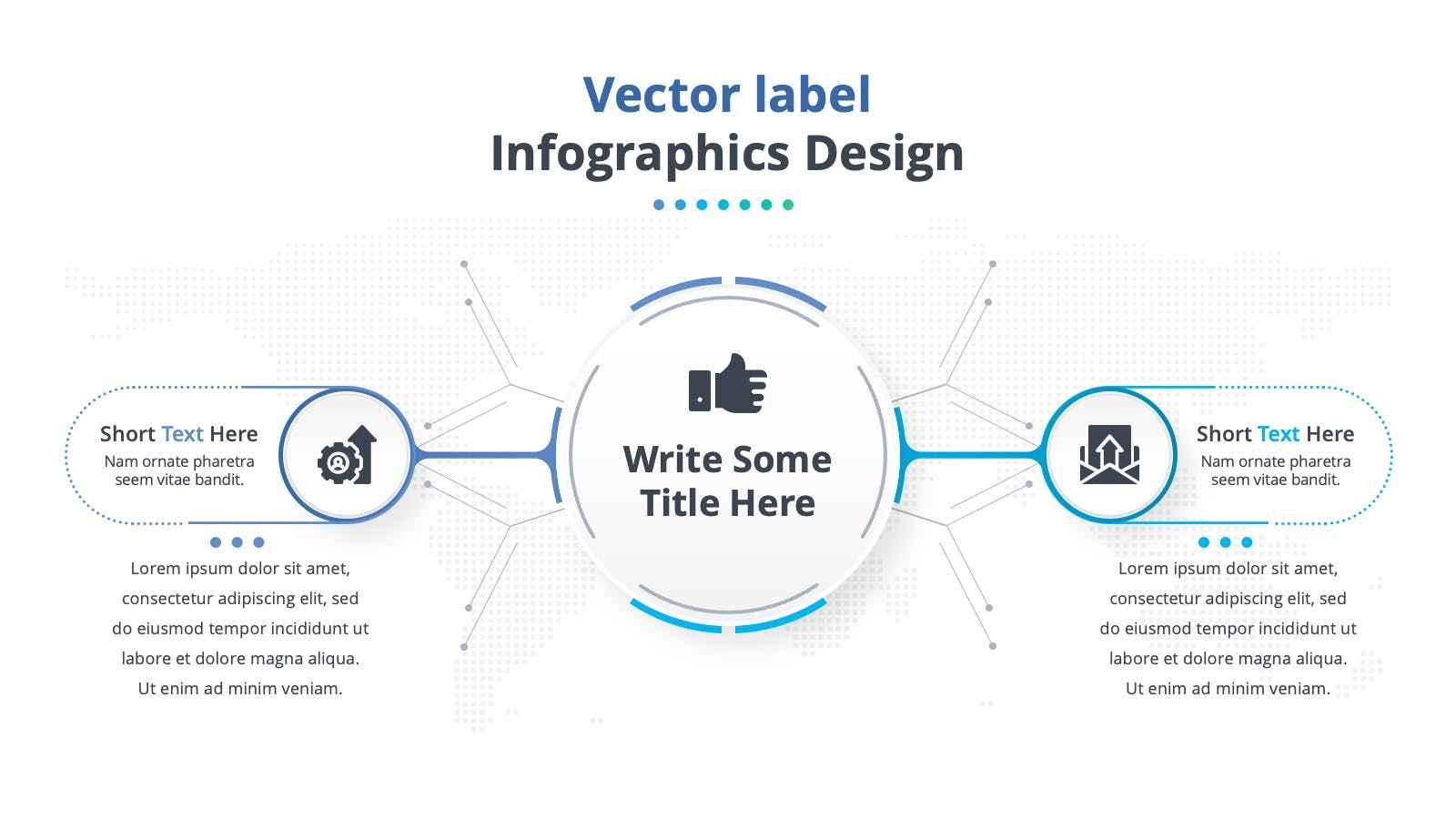 Vector label
Infographics Design

Short Text Here
Nam ornate pharetra seem vitae bandit.

Lorem ipsum dolor sit amet, consectetur adipiscing elit, sed do eiusmod tempor incididunt ut labore et dolore magna aliqua. Ut enim ad minim veniam.

Write Some Title Here

Short Text Here
Nam ornate pharetra seem vitae bandit.

Lorem ipsum dolor sit amet, consectetur adipiscing elit, sed do eiusmod tempor incididunt ut labore et dolore magna aliqua. Ut enim ad minim veniam.