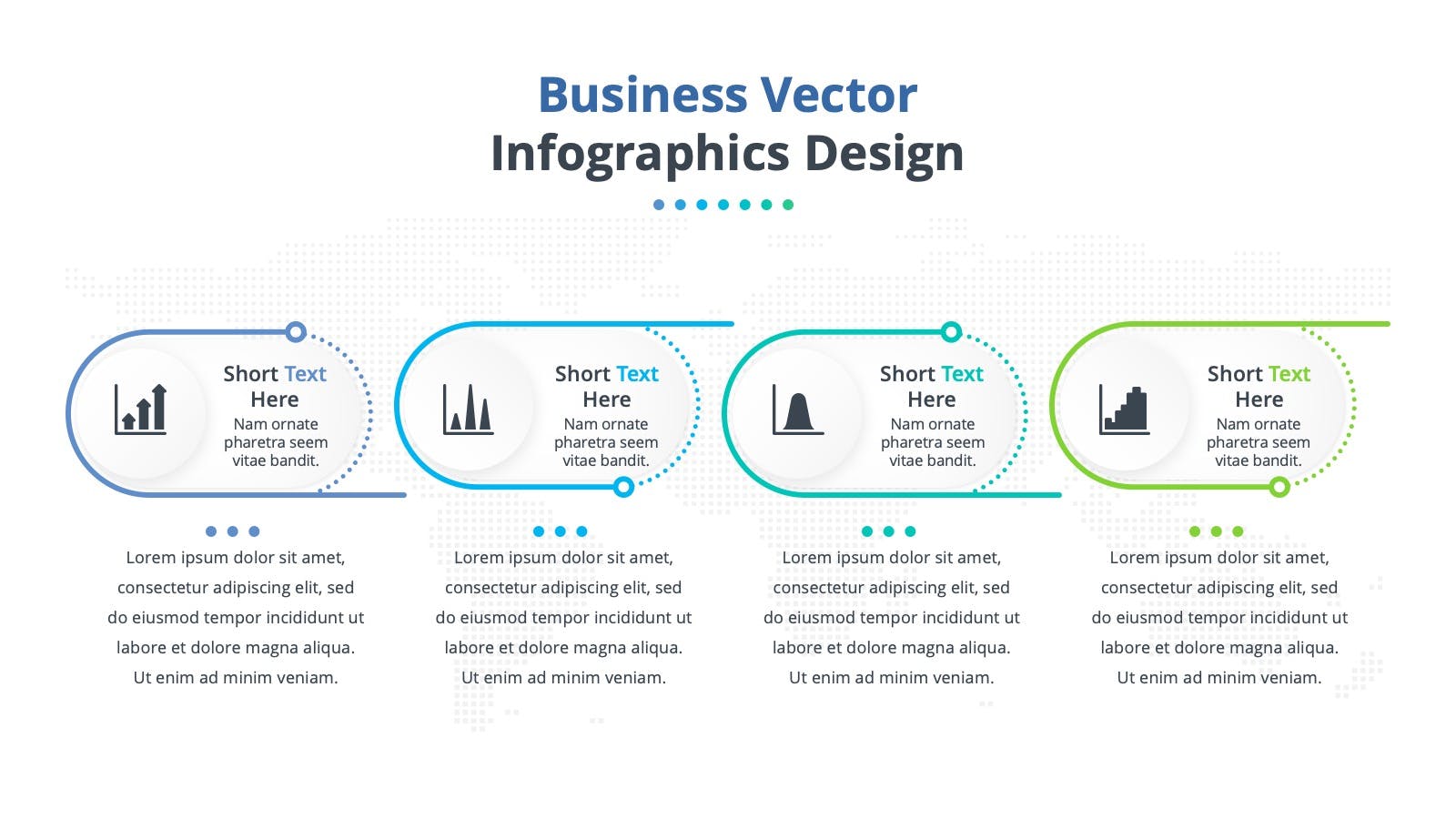 Business Vector
Infographics Design

Short Text Here
Nam ornate pharetra seem vitae bandit.

Lorem ipsum dolor sit amet, consectetur adipiscing elit, sed do eiusmod tempor incididunt ut labore et dolore magna aliqua. Ut enim ad minim veniam.

Short Text Here
Nam ornate pharetra seem vitae bandit.

Lorem ipsum dolor sit amet, consectetur adipiscing elit, sed do eiusmod tempor incididunt ut labore et dolore magna aliqua. Ut enim ad minim veniam.

Short Text Here
Nam ornate pharetra seem vitae bandit.

Lorem ipsum dolor sit amet, consectetur adipiscing elit, sed do eiusmod tempor incididunt ut labore et dolore magna aliqua. Ut enim ad minim veniam.

Short Text Here
Nam ornate pharetra seem vitae bandit.

Lorem ipsum dolor sit amet, consectetur adipiscing elit, sed do eiusmod tempor incididunt ut labore et dolore magna aliqua. Ut enim ad minim veniam.