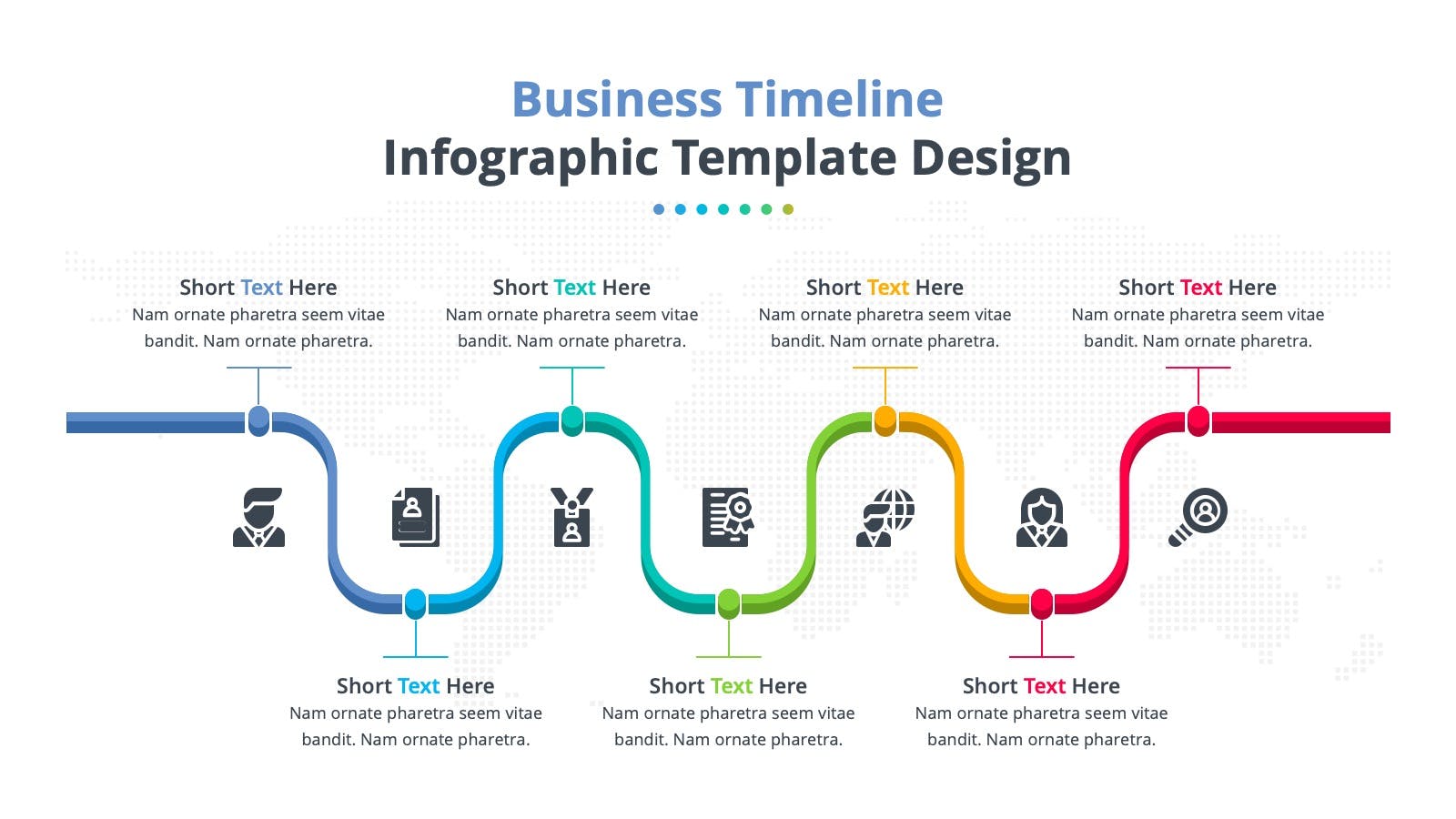 Business Timeline
Infographic Template Design

Short Text Here
Nam ornate pharetra seem vitae bandit. Nam ornate pharetra.

Short Text Here
Nam ornate pharetra seem vitae bandit. Nam ornate pharetra.

Short Text Here
Nam ornate pharetra seem vitae bandit. Nam ornate pharetra.

Short Text Here
Nam ornate pharetra seem vitae bandit. Nam ornate pharetra.

Short Text Here
Nam ornate pharetra seem vitae bandit. Nam ornate pharetra.

Short Text Here
Nam ornate pharetra seem vitae bandit. Nam ornate pharetra.

Short Text Here
Nam ornate pharetra seem vitae bandit. Nam ornate pharetra.