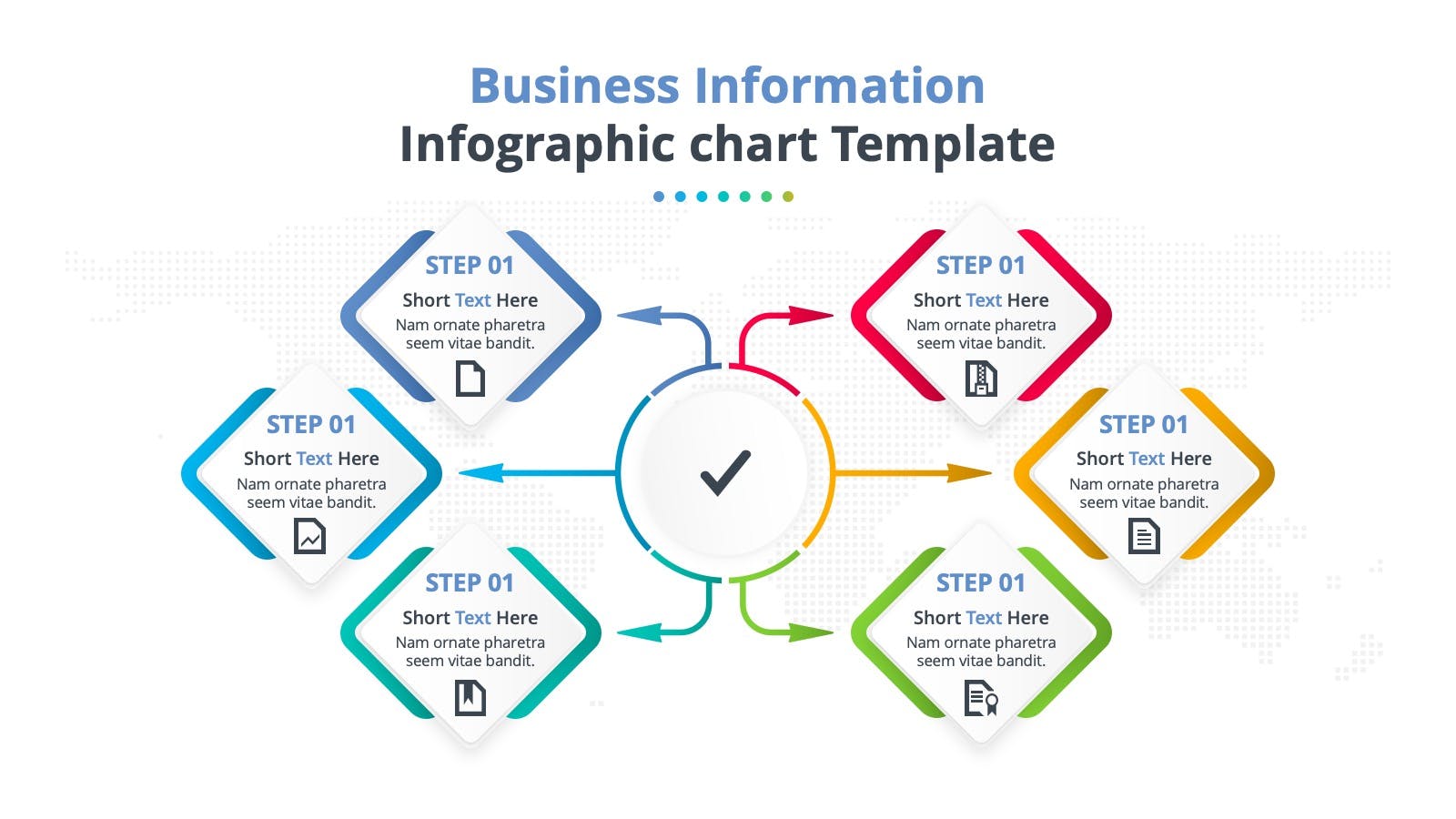 Business Information
Infographic chart Template

STEP 01
Short Text Here
Nam ornate pharetra seem vitae bandit.

STEP 01
Short Text Here
Nam ornate pharetra seem vitae bandit.

STEP 01
Short Text Here
Nam ornate pharetra seem vitae bandit.

STEP 01
Short Text Here
Nam ornate pharetra seem vitae bandit.

STEP 01
Short Text Here
Nam ornate pharetra seem vitae bandit.

STEP 01
Short Text Here
Nam ornate pharetra seem vitae bandit.