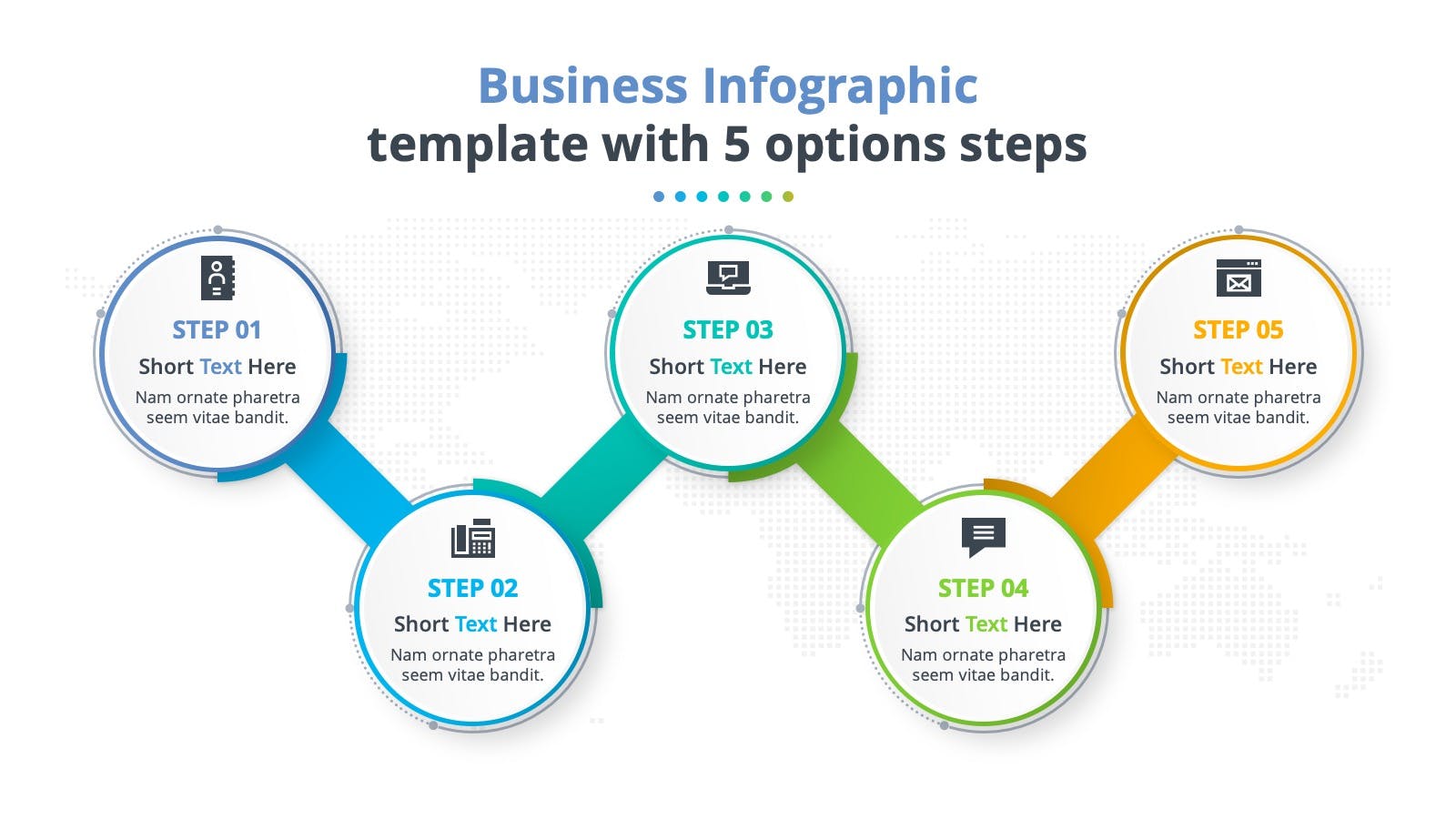 Business Infographic
template with 5 options steps

STEP 01
Short Text Here
Nam ornate pharetra seem vitae bandit.

STEP 02
Short Text Here
Nam ornate pharetra seem vitae bandit.

STEP 03
Short Text Here
Nam ornate pharetra seem vitae bandit.

STEP 04
Short Text Here
Nam ornate pharetra seem vitae bandit.

STEP 05
Short Text Here
Nam ornate pharetra seem vitae bandit.