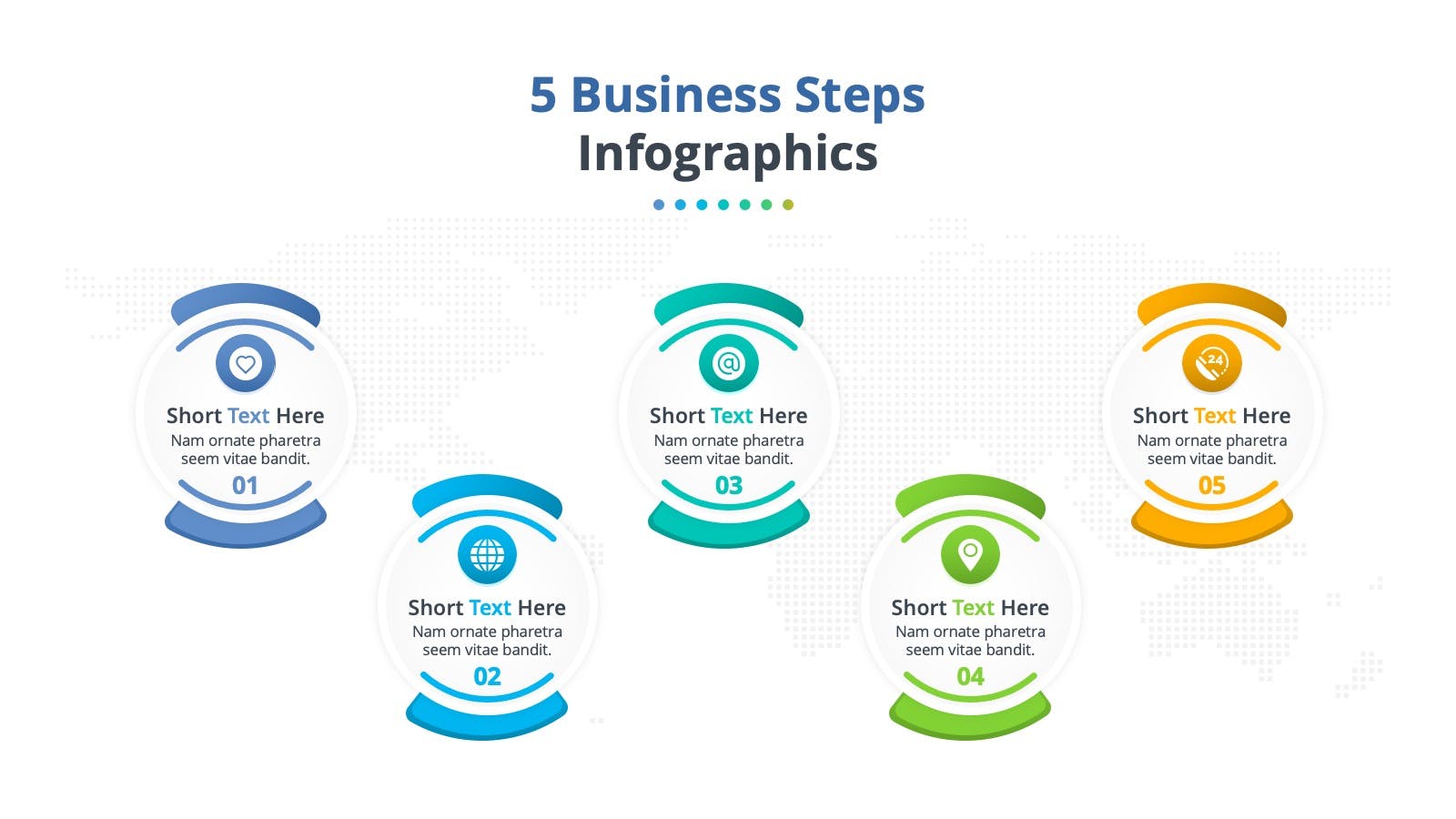 5 Business Steps
Infographics

Short Text Here
Nam ornate pharetra seem vitae bandit.
01

Short Text Here
Nam ornate pharetra seem vitae bandit.
02

Short Text Here
Nam ornate pharetra seem vitae bandit.
03

Short Text Here
Nam ornate pharetra seem vitae bandit.
04

24
Short Text Here
Nam ornate pharetra seem vitae bandit.
05