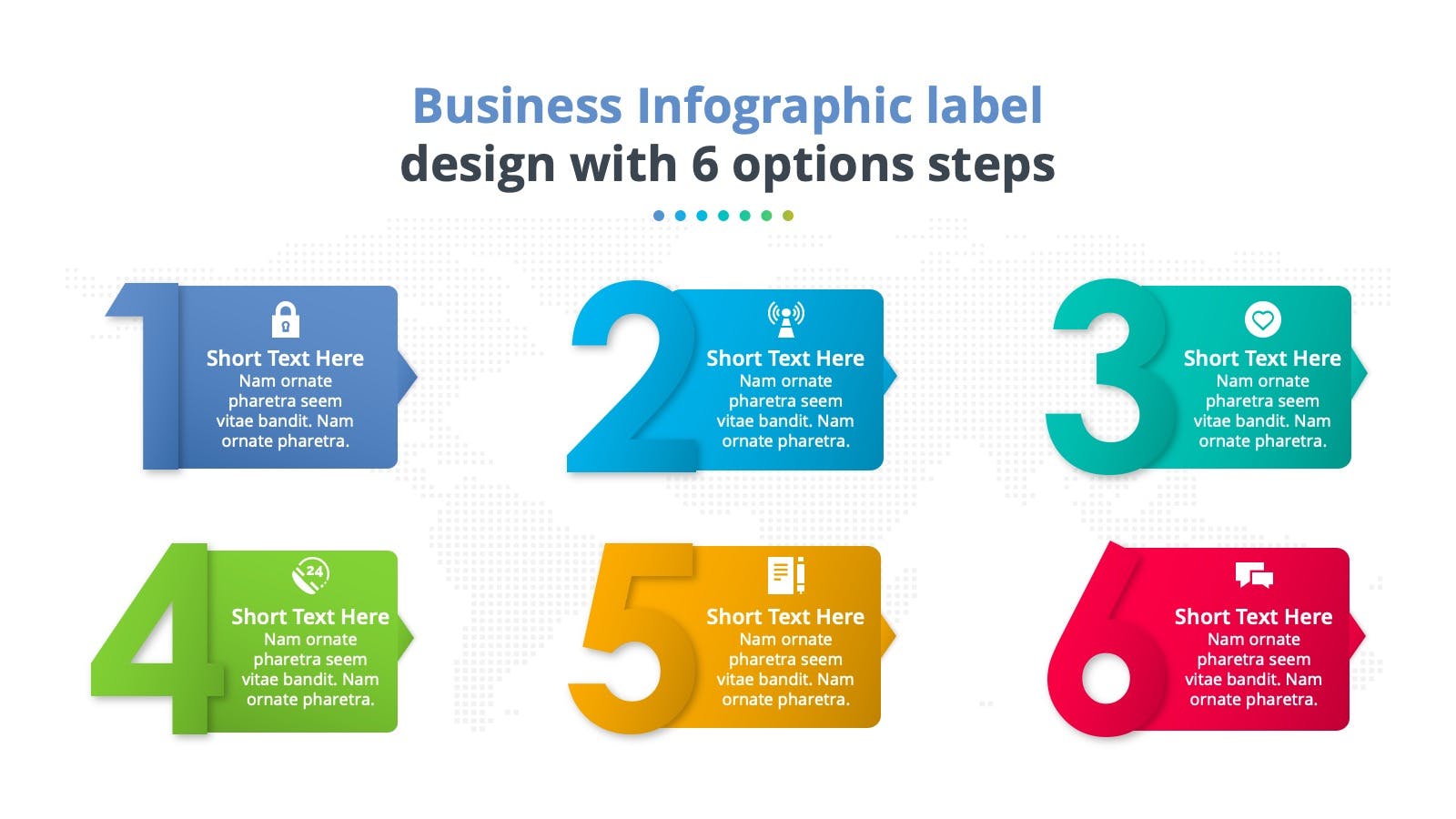 Business Infographic label
design with 6 options steps

1
Short Text Here
Nam ornate pharetra seem vitae bandit. Nam ornate pharetra.

2
Short Text Here
Nam ornate pharetra seem vitae bandit. Nam ornate pharetra.

3
Short Text Here
Nam ornate pharetra seem vitae bandit. Nam ornate pharetra.

4
24
Short Text Here
Nam ornate pharetra seem vitae bandit. Nam ornate pharetra.

5
Short Text Here
Nam ornate pharetra seem vitae bandit. Nam ornate pharetra.

6
Short Text Here
Nam ornate pharetra seem vitae bandit. Nam ornate pharetra.