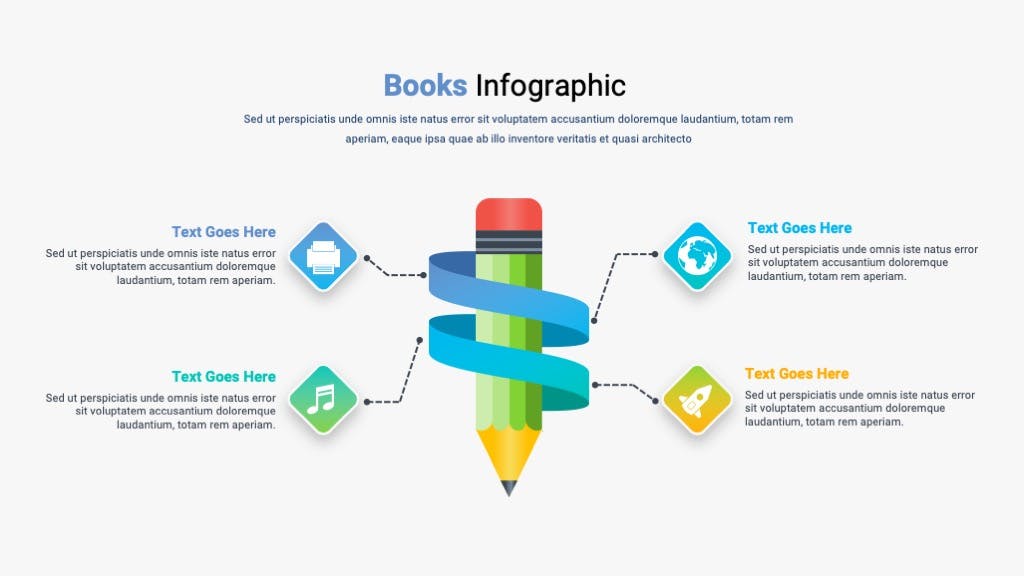 Books Infographic

Sed ut perspiciatis unde omnis iste natus error sit voluptatem accusantium doloremque laudantium, totam rem aperiam, eaque ipsa quae ab illo inventore veritatis et quasi architecto

Text Goes Here

Sed ut perspiciatis unde omnis iste natus error sit voluptatem accusantium doloremque laudantium, totam rem aperiam.

Text Goes Here

Sed ut perspiciatis unde omnis iste natus error sit voluptatem accusantium doloremque laudantium, totam rem aperiam.

Text Goes Here

Sed ut perspiciatis unde omnis iste natus error sit voluptatem accusantium doloremque laudantium, totam rem aperiam.

Text Goes Here

Sed ut perspiciatis unde omnis iste natus error sit voluptatem accusantium doloremque laudantium, totam rem aperiam.