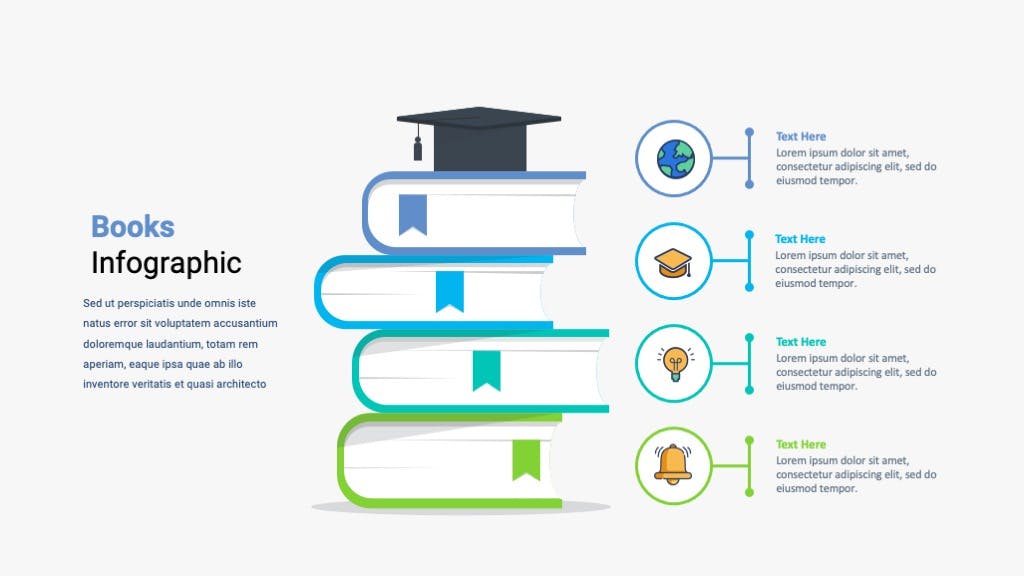 Books
Infographic

Sed ut perspiciatis unde omnis iste natus error sit voluptatem accusantium doloremque laudantium, totam rem aperiam, eaque ipsa quae ab illo inventore veritatis et quasi architecto

Text Here
Lorem ipsum dolor sit amet, consectetur adipiscing elit, sed do eiusmod tempor.

Text Here
Lorem ipsum dolor sit amet, consectetur adipiscing elit, sed do eiusmod tempor.

Text Here
Lorem ipsum dolor sit amet, consectetur adipiscing elit, sed do eiusmod tempor.

Text Here
Lorem ipsum dolor sit amet, consectetur adipiscing elit, sed do eiusmod tempor.