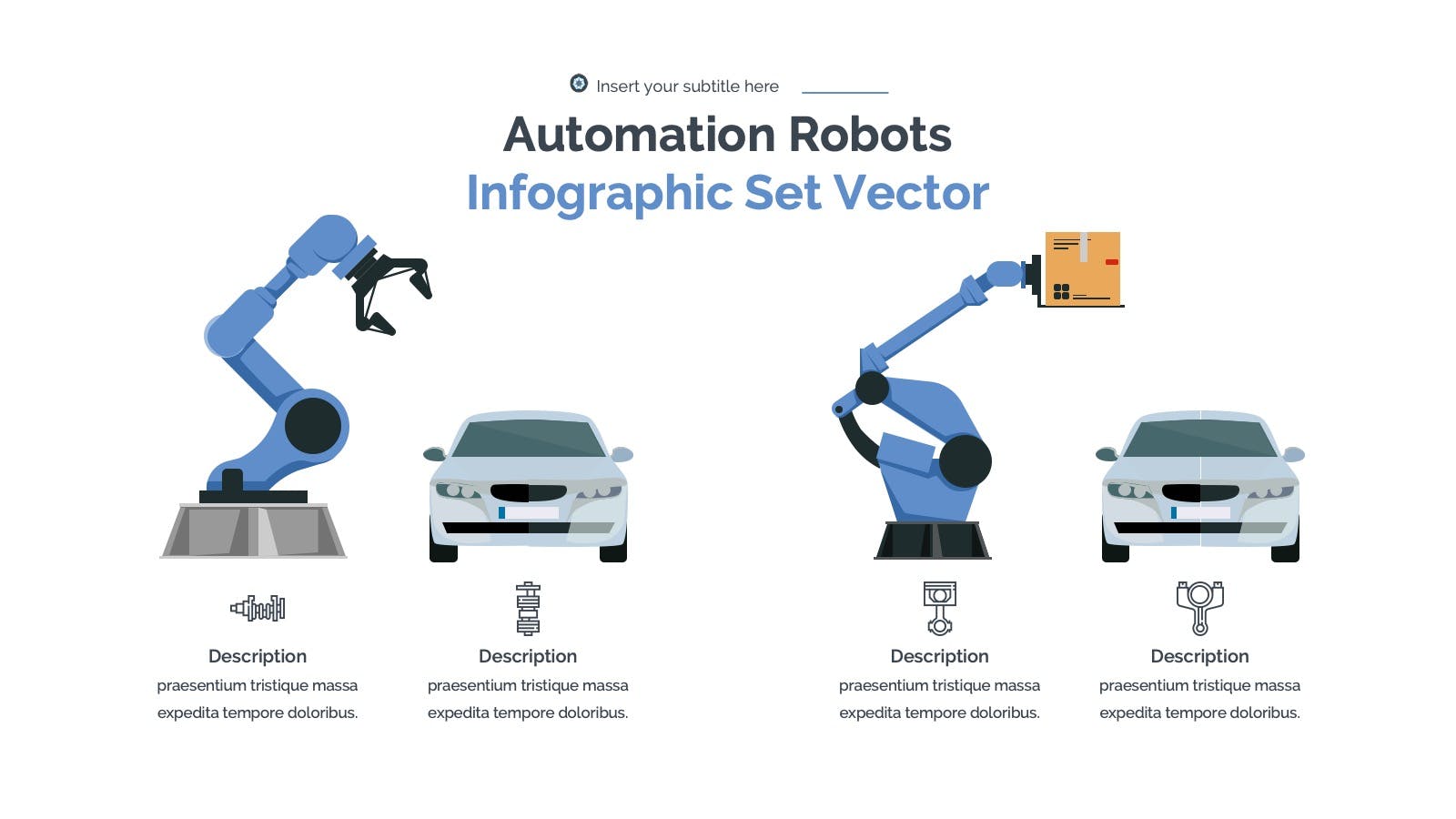 Insert your subtitle here

Automation Robots
Infographic Set Vector

Description
praesentium tristique massa expedita tempore doloribus.

Description
praesentium tristique massa expedita tempore doloribus.

Description
praesentium tristique massa expedita tempore doloribus.

Description
praesentium tristique massa expedita tempore doloribus.