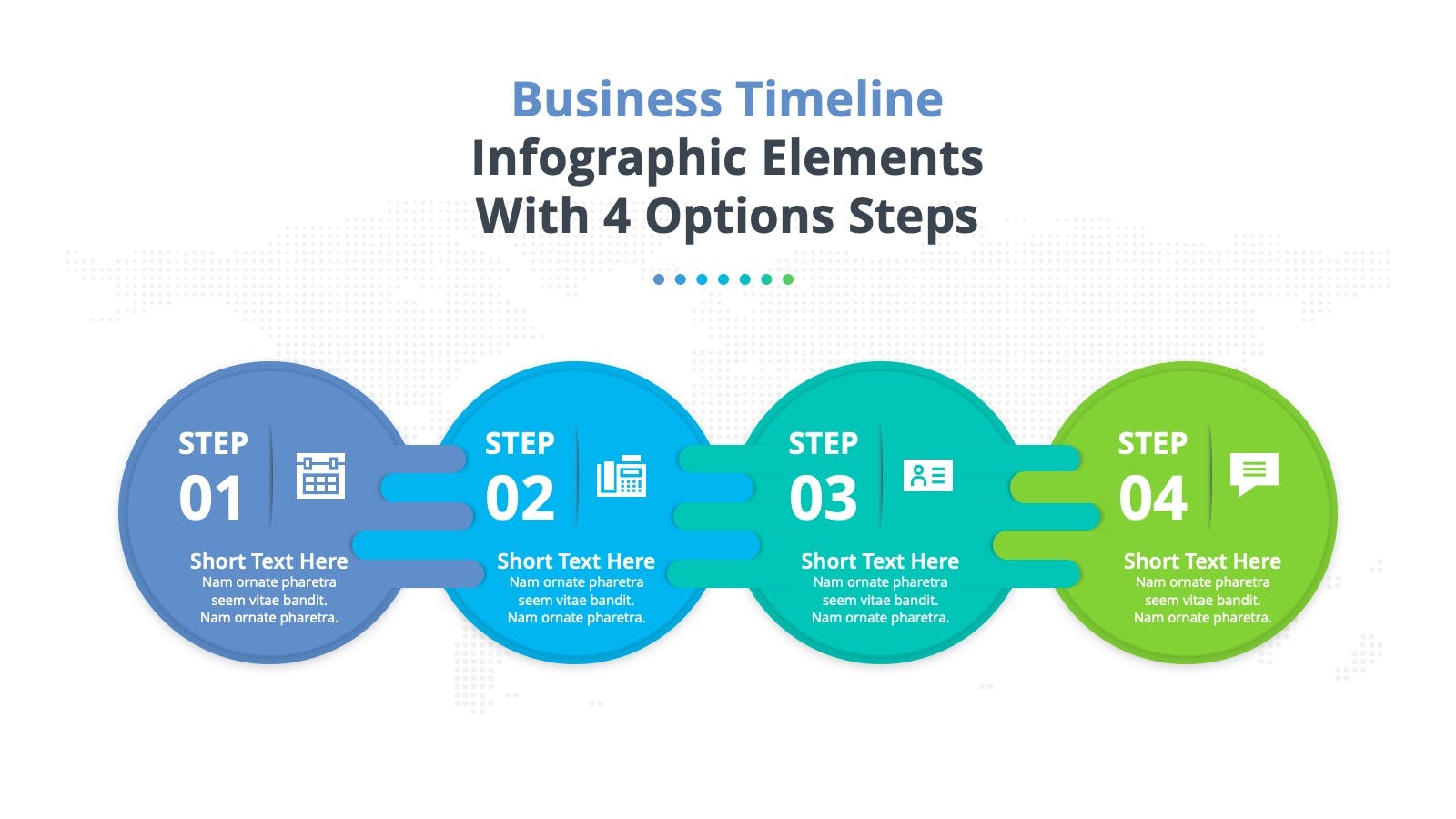 Business Timeline
Infographic Elements
With 4 Options Steps

STEP
01

Short Text Here
Nam ornate pharetra seem vitae bandit. Nam ornate pharetra.

STEP
02

Short Text Here
Nam ornate pharetra seem vitae bandit. Nam ornate pharetra.

STEP
03

Short Text Here
Nam ornate pharetra seem vitae bandit. Nam ornate pharetra.

STEP
04

Short Text Here
Nam ornate pharetra seem vitae bandit. Nam ornate pharetra.