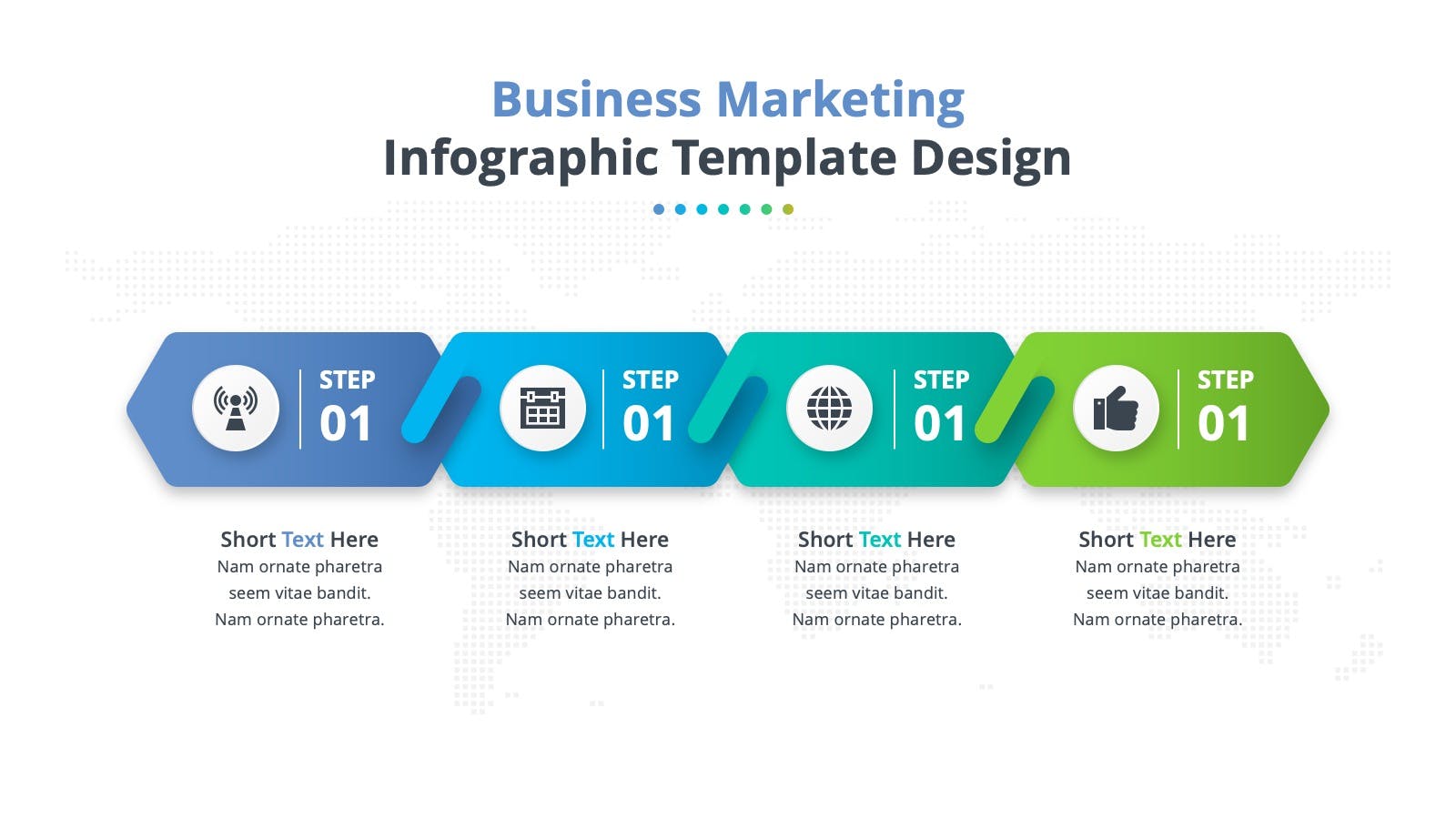 Business Marketing
Infographic Template Design

STEP 01

STEP 01

STEP 01

STEP 01

Short Text Here
Nam ornate pharetra seem vitae bandit. Nam ornate pharetra.

Short Text Here
Nam ornate pharetra seem vitae bandit. Nam ornate pharetra.

Short Text Here
Nam ornate pharetra seem vitae bandit. Nam ornate pharetra.

Short Text Here
Nam ornate pharetra seem vitae bandit. Nam ornate pharetra.