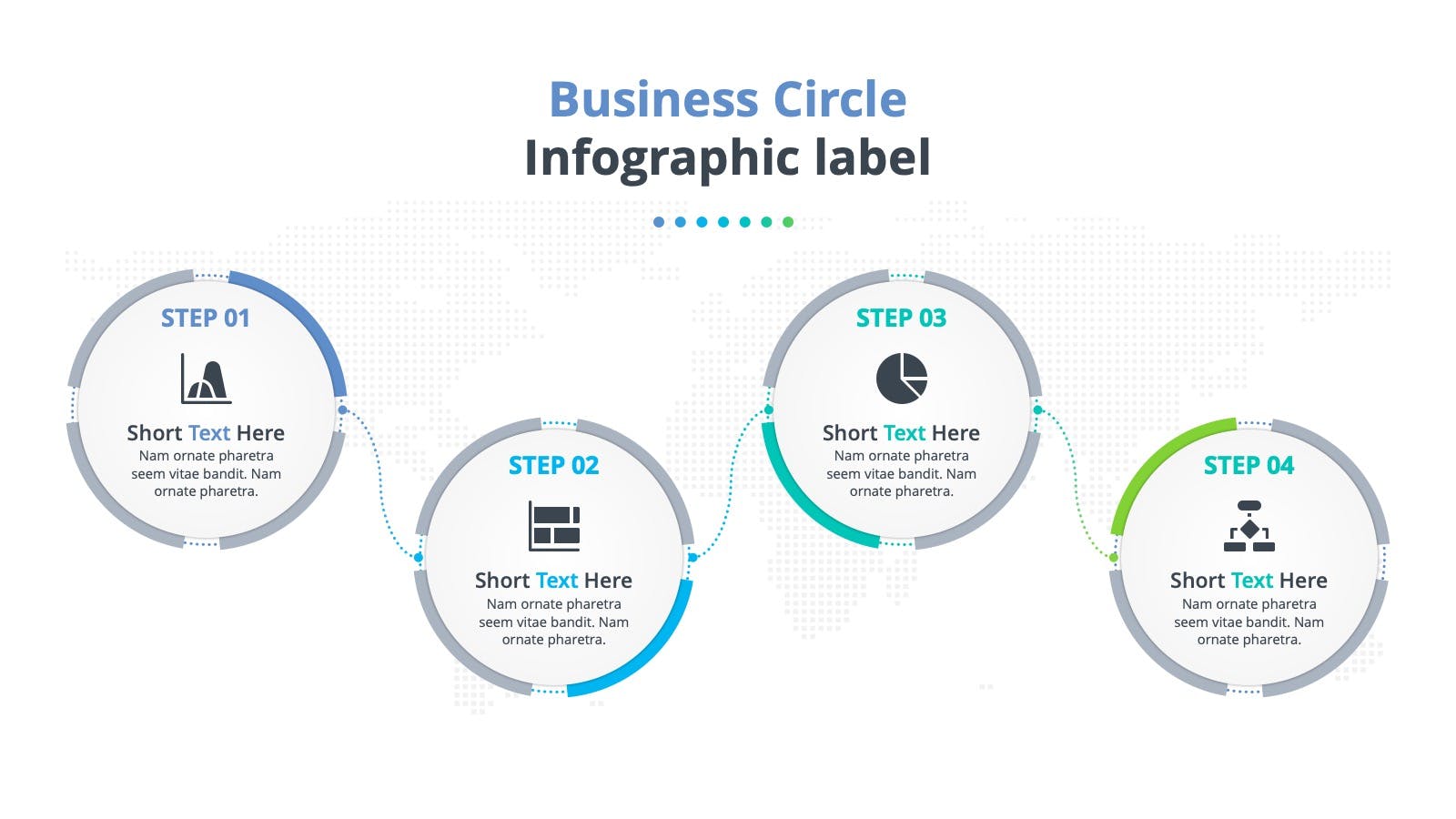 Business Circle
Infographic label

STEP 01
Short Text Here
Nam ornate pharetra seem vitae bandit. Nam ornate pharetra.

STEP 02
Short Text Here
Nam ornate pharetra seem vitae bandit. Nam ornate pharetra.

STEP 03
Short Text Here
Nam ornate pharetra seem vitae bandit. Nam ornate pharetra.

STEP 04
Short Text Here
Nam ornate pharetra seem vitae bandit. Nam ornate pharetra.