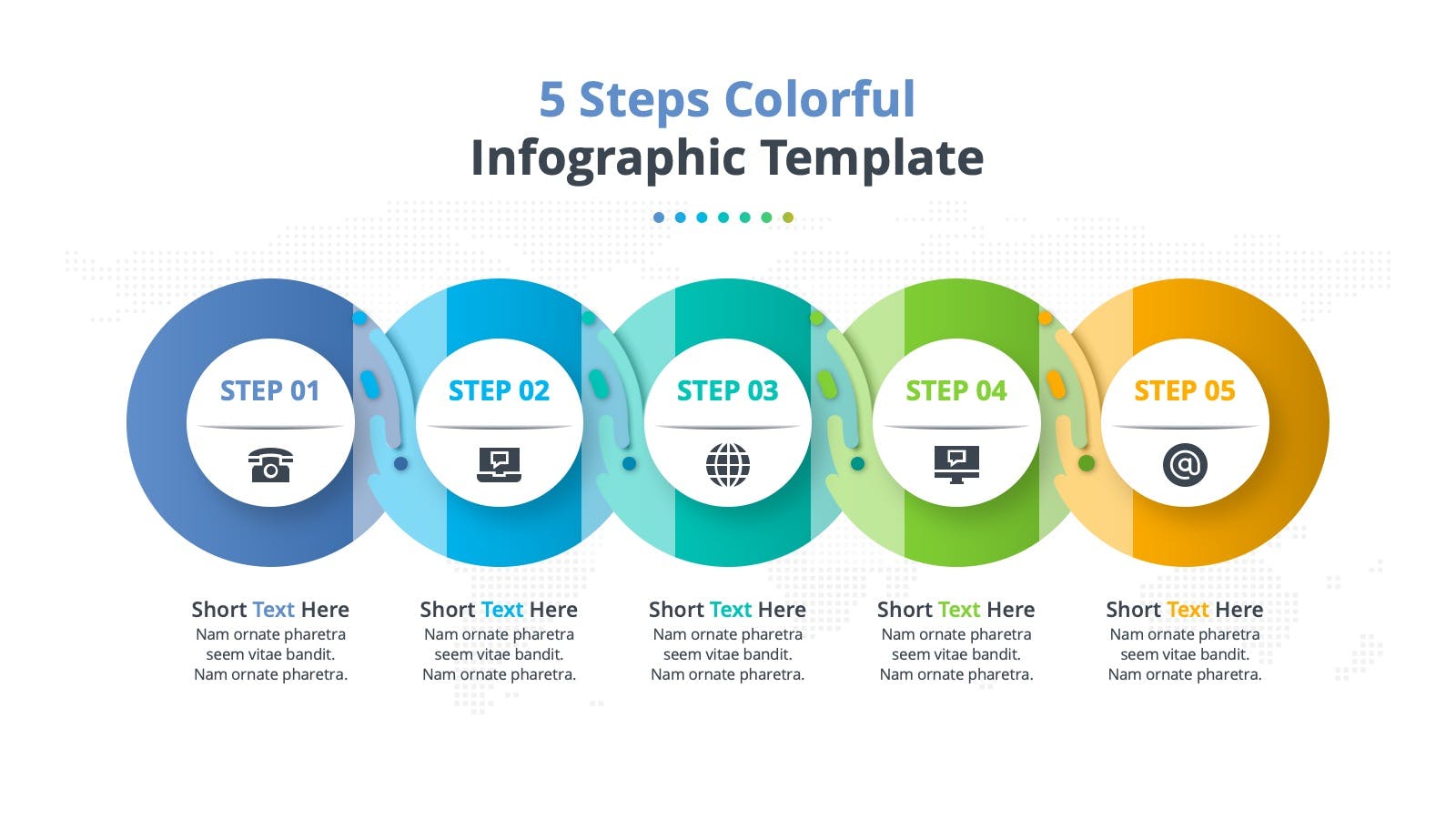 5 Steps Colorful
Infographic Template

STEP 01

STEP 02

STEP 03

STEP 04

STEP 05

Short Text Here
Nam ornate pharetra seem vitae bandit. Nam ornate pharetra.

Short Text Here
Nam ornate pharetra seem vitae bandit. Nam ornate pharetra.

Short Text Here
Nam ornate pharetra seem vitae bandit. Nam ornate pharetra.

Short Text Here
Nam ornate pharetra seem vitae bandit. Nam ornate pharetra.

Short Text Here
Nam ornate pharetra seem vitae bandit. Nam ornate pharetra.