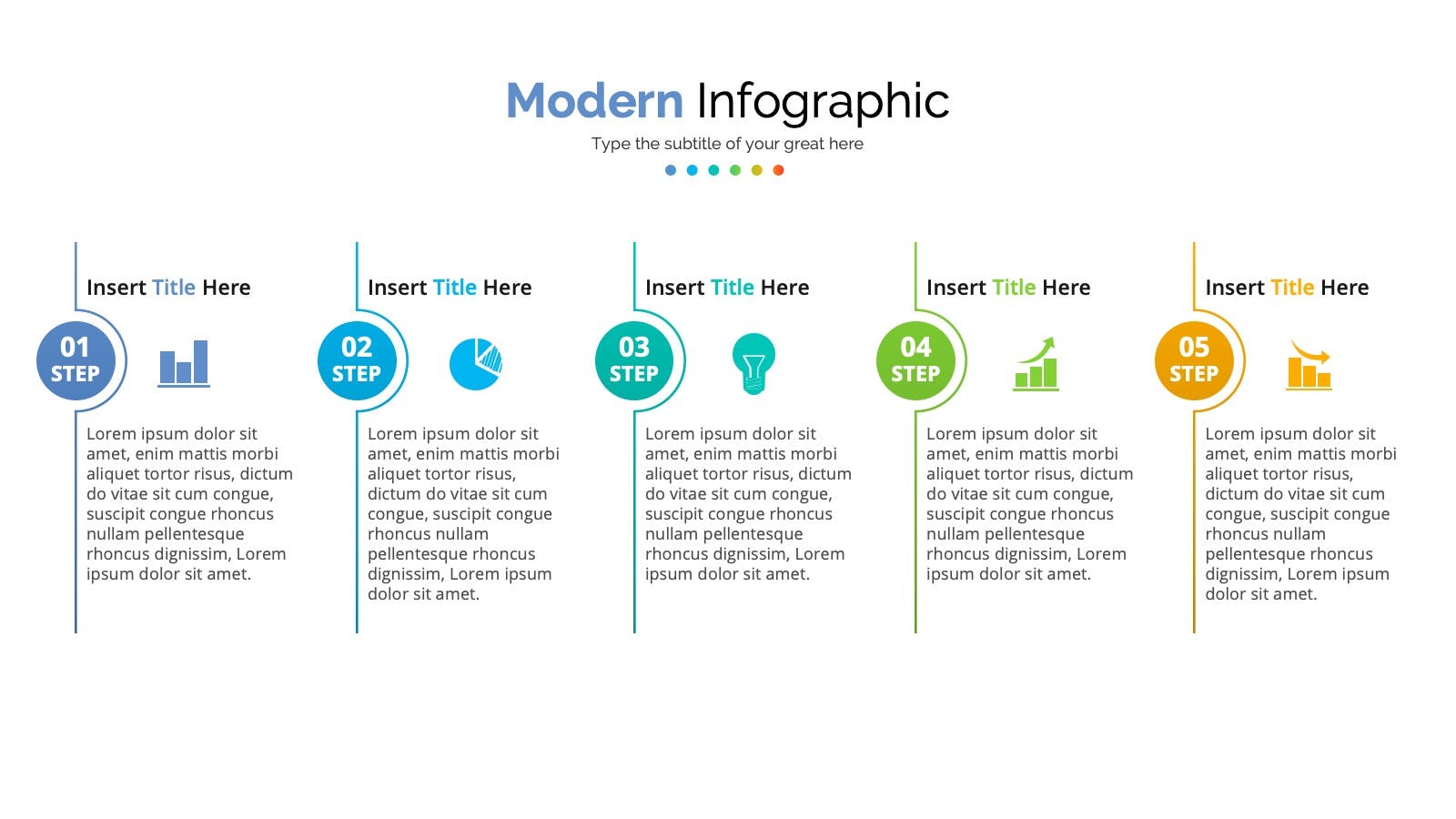 Modern Infographic

Type the subtitle of your great here

Insert Title Here

01
STEP

Lorem ipsum dolor sit amet, enim mattis morbi aliquet tortor risus, dictum do vitae sit cum congue, suscipit congue rhoncus nullam pellentesque rhoncus dignissim, Lorem ipsum dolor sit amet.

Insert Title Here

02
STEP

Lorem ipsum dolor sit amet, enim mattis morbi aliquet tortor risus, dictum do vitae sit cum congue, suscipit congue rhoncus nullam pellentesque rhoncus dignissim, Lorem ipsum dolor sit amet.

Insert Title Here

03
STEP

Lorem ipsum dolor sit amet, enim mattis morbi aliquet tortor risus, dictum do vitae sit cum congue, suscipit congue rhoncus nullam pellentesque rhoncus dignissim, Lorem ipsum dolor sit amet.

Insert Title Here

04
STEP

Lorem ipsum dolor sit amet, enim mattis morbi aliquet tortor risus, dictum do vitae sit cum congue, suscipit congue rhoncus nullam pellentesque rhoncus dignissim, Lorem ipsum dolor sit amet.

Insert Title Here

05
STEP

Lorem ipsum dolor sit amet, enim mattis morbi aliquet tortor risus, dictum do vitae sit cum congue, suscipit congue rhoncus nullam pellentesque rhoncus dignissim, Lorem ipsum dolor sit amet.