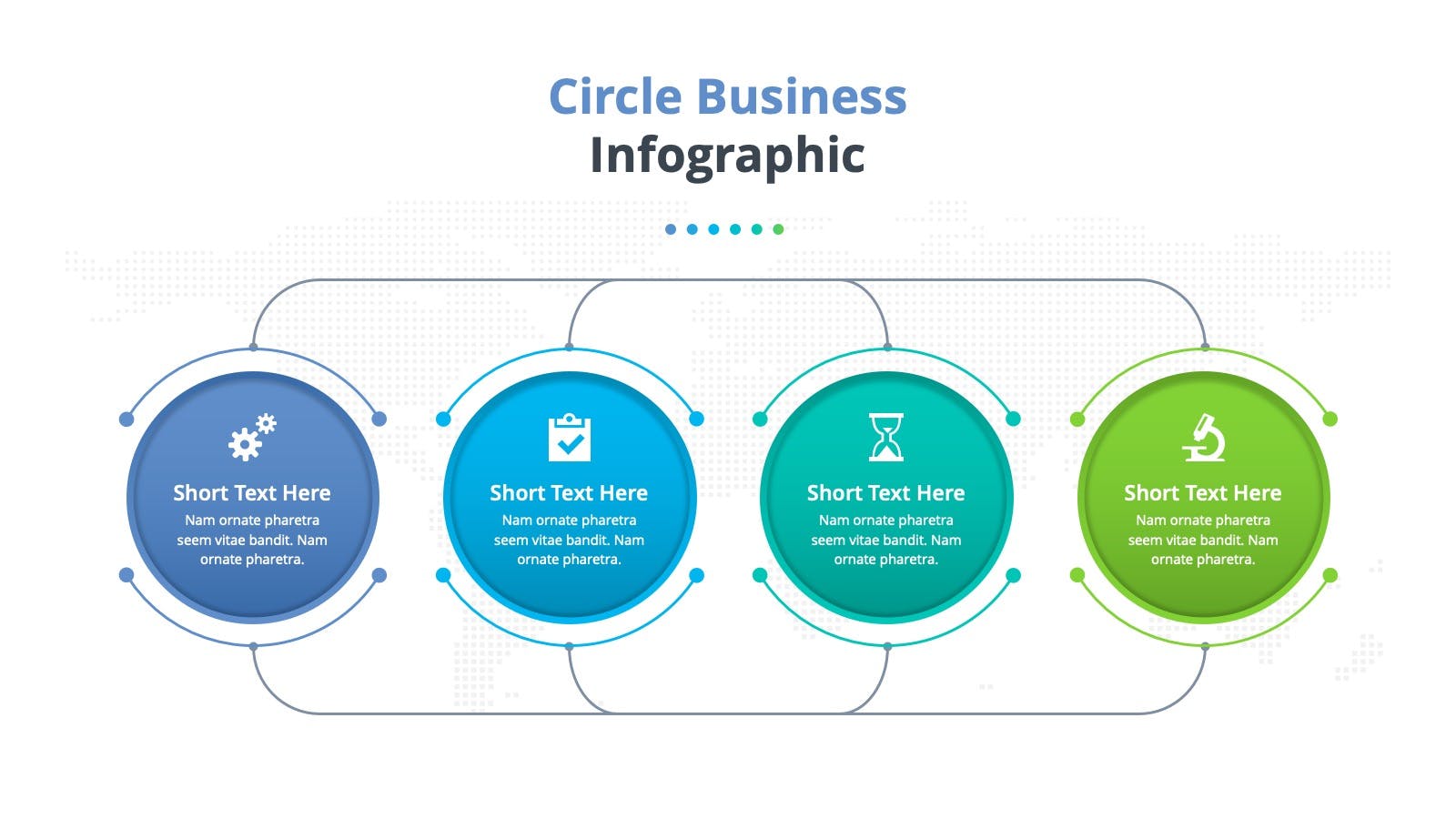 Circle Business
Infographic

Short Text Here
Nam ornate pharetra seem vitae bandit. Nam ornate pharetra.

Short Text Here
Nam ornate pharetra seem vitae bandit. Nam ornate pharetra.

Short Text Here
Nam ornate pharetra seem vitae bandit. Nam ornate pharetra.

Short Text Here
Nam ornate pharetra seem vitae bandit. Nam ornate pharetra.