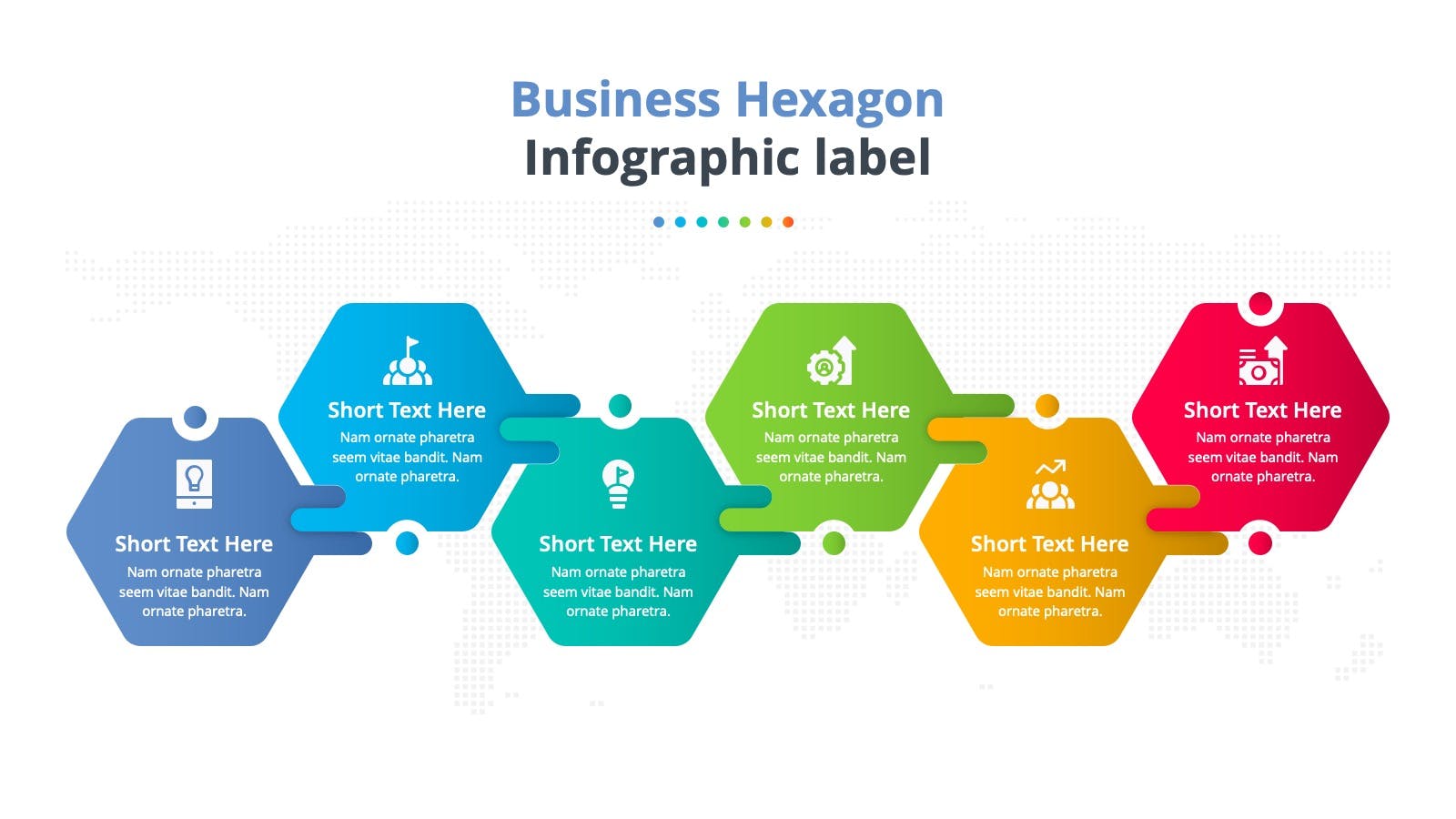 Business Hexagon
Infographic label

Short Text Here
Nam ornate pharetra seem vitae bandit. Nam ornate pharetra.

Short Text Here
Nam ornate pharetra seem vitae bandit. Nam ornate pharetra.

Short Text Here
Nam ornate pharetra seem vitae bandit. Nam ornate pharetra.

Short Text Here
Nam ornate pharetra seem vitae bandit. Nam ornate pharetra.

Short Text Here
Nam ornate pharetra seem vitae bandit. Nam ornate pharetra.

Short Text Here
Nam ornate pharetra seem vitae bandit. Nam ornate pharetra.