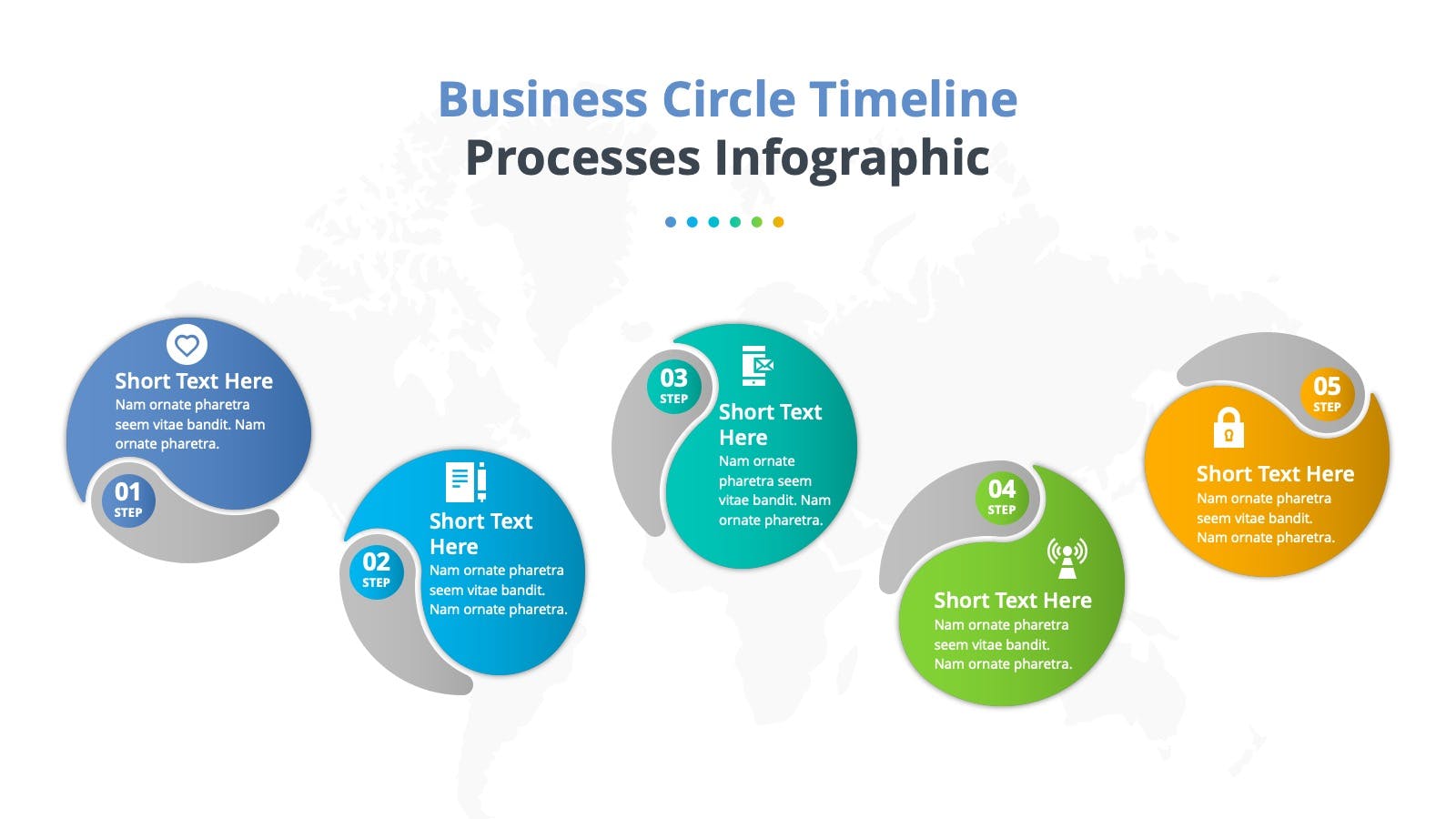 Business Circle Timeline
Processes Infographic

Short Text Here
Nam ornate pharetra seem vitae bandit. Nam ornate pharetra.

01
STEP

Short Text Here
Nam ornate pharetra seem vitae bandit. Nam ornate pharetra.

02
STEP

03
STEP

Short Text Here
Nam ornate pharetra seem vitae bandit. Nam ornate pharetra.

04
STEP

Short Text Here
Nam ornate pharetra seem vitae bandit. Nam ornate pharetra.

05
STEP

Short Text Here
Nam ornate pharetra seem vitae bandit. Nam ornate pharetra.