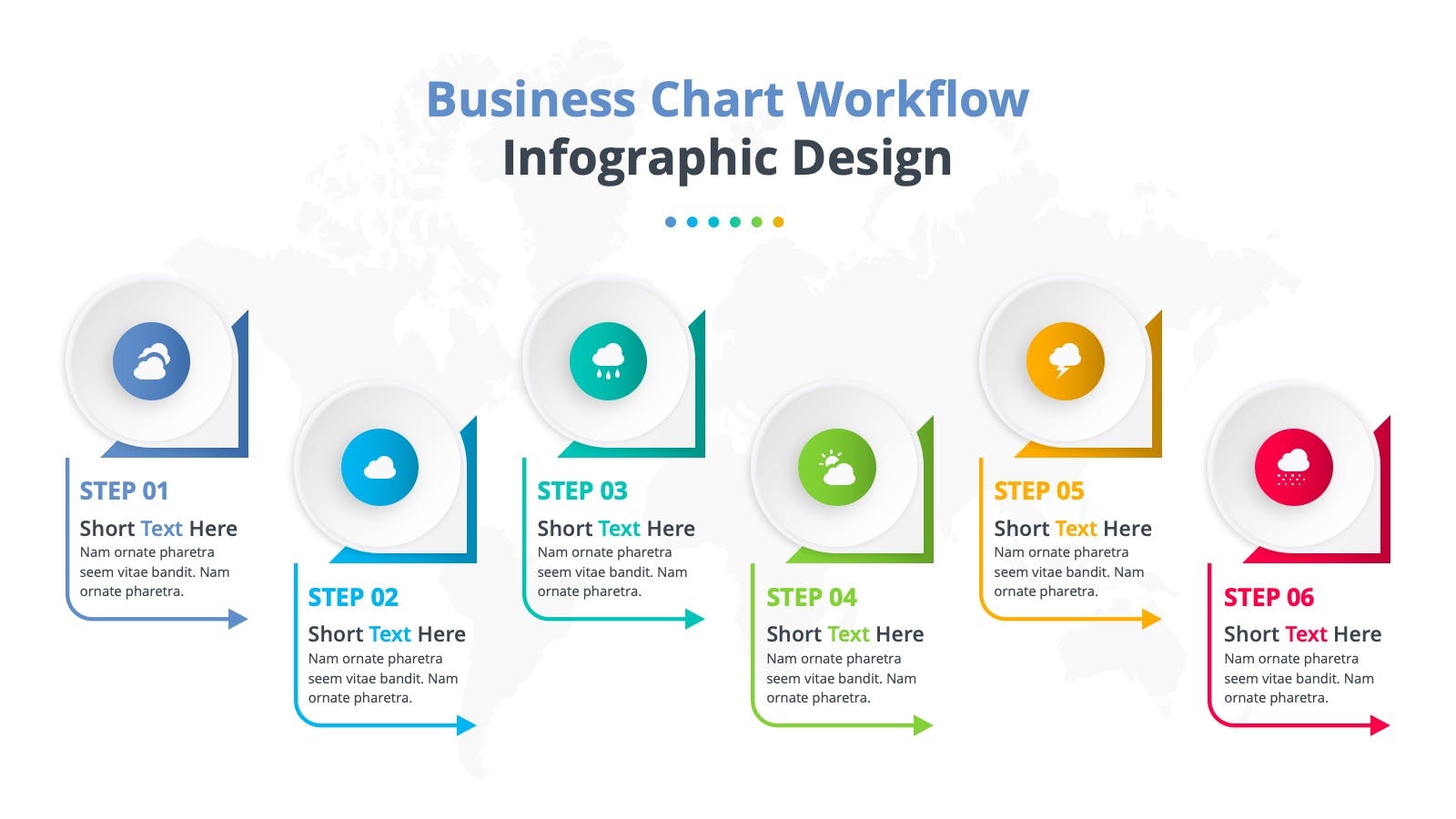 Business Chart Workflow
Infographic Design

STEP 01
Short Text Here
Nam ornate pharetra seem vitae bandit. Nam ornate pharetra.

STEP 02
Short Text Here
Nam ornate pharetra seem vitae bandit. Nam ornate pharetra.

STEP 03
Short Text Here
Nam ornate pharetra seem vitae bandit. Nam ornate pharetra.

STEP 04
Short Text Here
Nam ornate pharetra seem vitae bandit. Nam ornate pharetra.

STEP 05
Short Text Here
Nam ornate pharetra seem vitae bandit. Nam ornate pharetra.

STEP 06
Short Text Here
Nam ornate pharetra seem vitae bandit. Nam ornate pharetra.