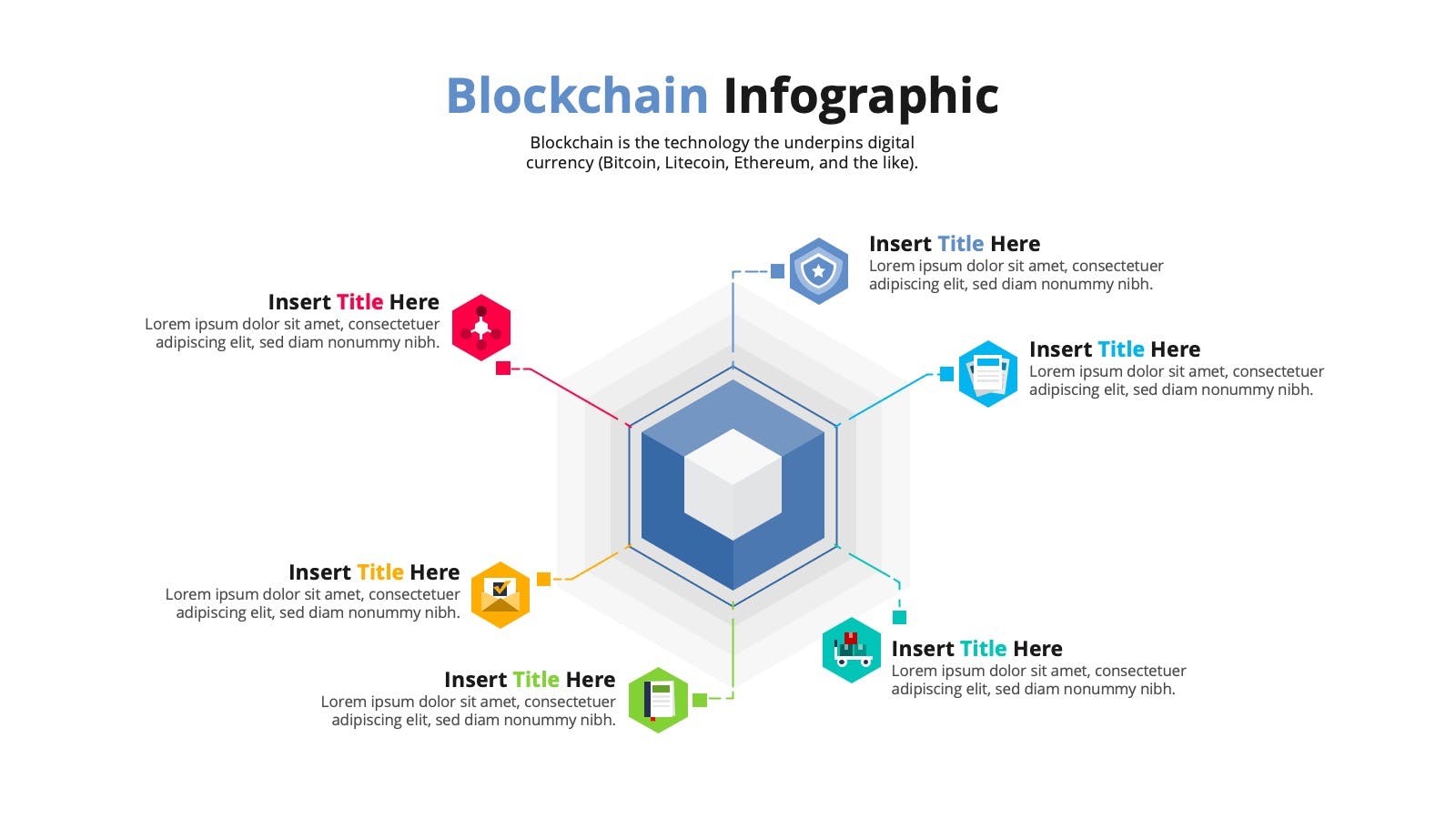 Blockchain Infographic

Blockchain is the technology the underpins digital currency (Bitcoin, Litecoin, Ethereum, and the like).

Insert Title Here
Lorem ipsum dolor sit amet, consectetuer adipiscing elit, sed diam nonummy nibh.

Insert Title Here
Lorem ipsum dolor sit amet, consectetuer adipiscing elit, sed diam nonummy nibh.

Insert Title Here
Lorem ipsum dolor sit amet, consectetuer adipiscing elit, sed diam nonummy nibh.

Insert Title Here
Lorem ipsum dolor sit amet, consectetuer adipiscing elit, sed diam nonummy nibh.

Insert Title Here
Lorem ipsum dolor sit amet, consectetuer adipiscing elit, sed diam nonummy nibh.

Insert Title Here
Lorem ipsum dolor sit amet, consectetuer adipiscing elit, sed diam nonummy nibh.