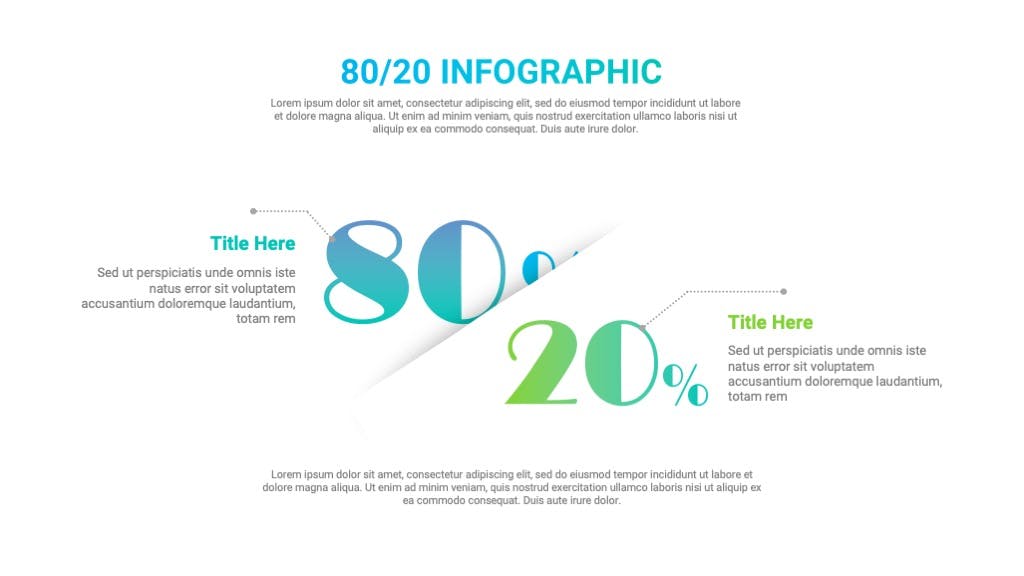 80/20 INFOGRAPHIC

Lorem ipsum dolor sit amet, consectetur adipiscing elit, sed do eiusmod tempor incididunt ut labore et dolore magna aliqua. Ut enim ad minim veniam, quis nostrud exercitation ullamco laboris nisi ut aliquip ex ea commodo consequat. Duis aute irure dolor.

Title Here

Sed ut perspiciatis unde omnis iste natus error sit voluptatem accusantium doloremque laudantium, totam rem

80%

20%

Title Here

Sed ut perspiciatis unde omnis iste natus error sit voluptatem accusantium doloremque laudantium, totam rem

Lorem ipsum dolor sit amet, consectetur adipiscing elit, sed do eiusmod tempor incididunt ut labore et dolore magna aliqua. Ut enim ad minim veniam, quis nostrud exercitation ullamco laboris nisi ut aliquip ex ea commodo consequat. Duis aute irure dolor.