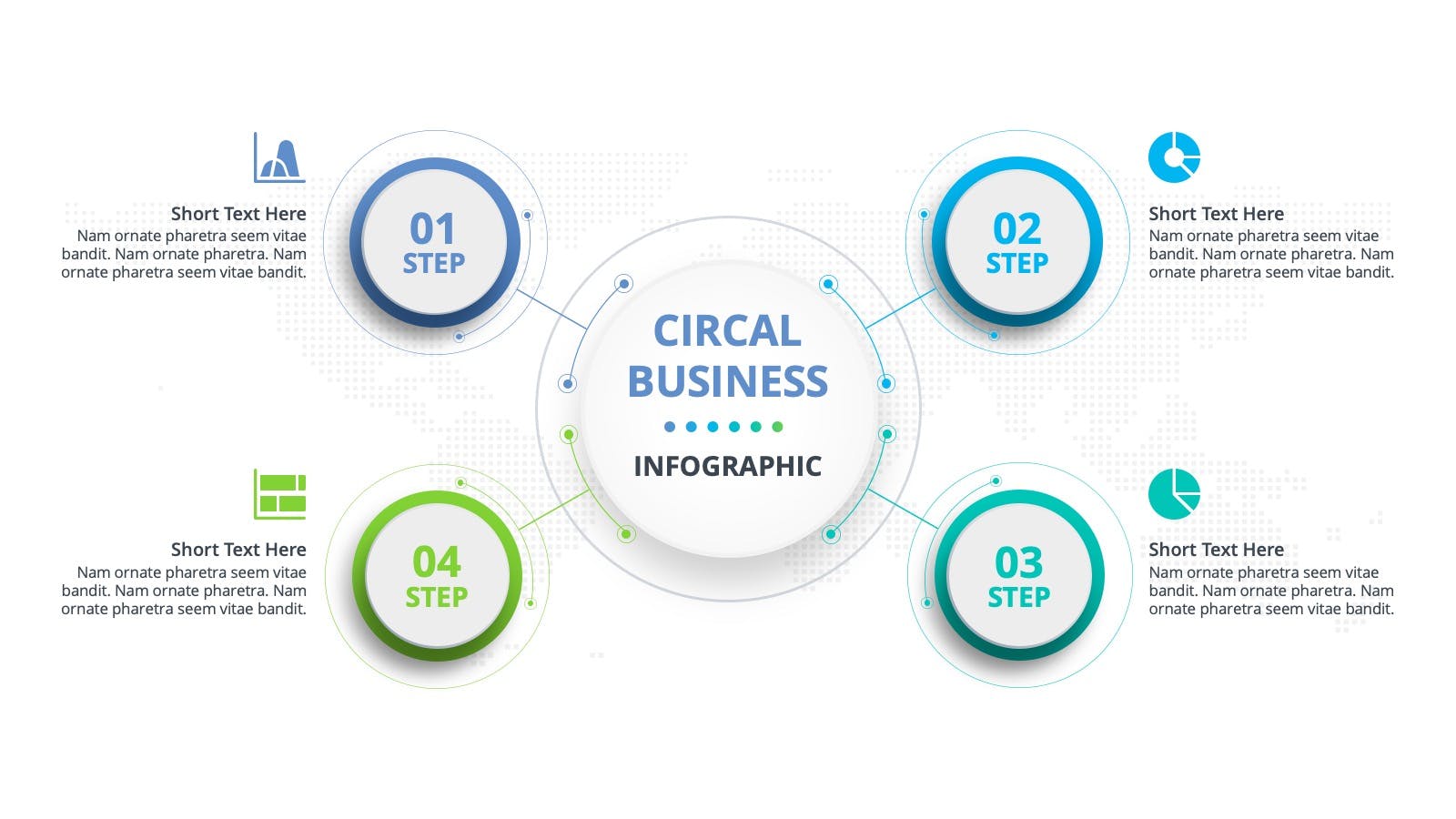 Short Text Here
Nam ornate pharetra seem vitae bandit. Nam ornate pharetra. Nam ornate pharetra seem vitae bandit.

01
STEP

CIRCAL BUSINESS

INFOGRAPHIC

02
STEP

Short Text Here
Nam ornate pharetra seem vitae bandit. Nam ornate pharetra. Nam ornate pharetra seem vitae bandit.

Short Text Here
Nam ornate pharetra seem vitae bandit. Nam ornate pharetra. Nam ornate pharetra seem vitae bandit.

04
STEP

03
STEP

Short Text Here
Nam ornate pharetra seem vitae bandit. Nam ornate pharetra. Nam ornate pharetra seem vitae bandit.