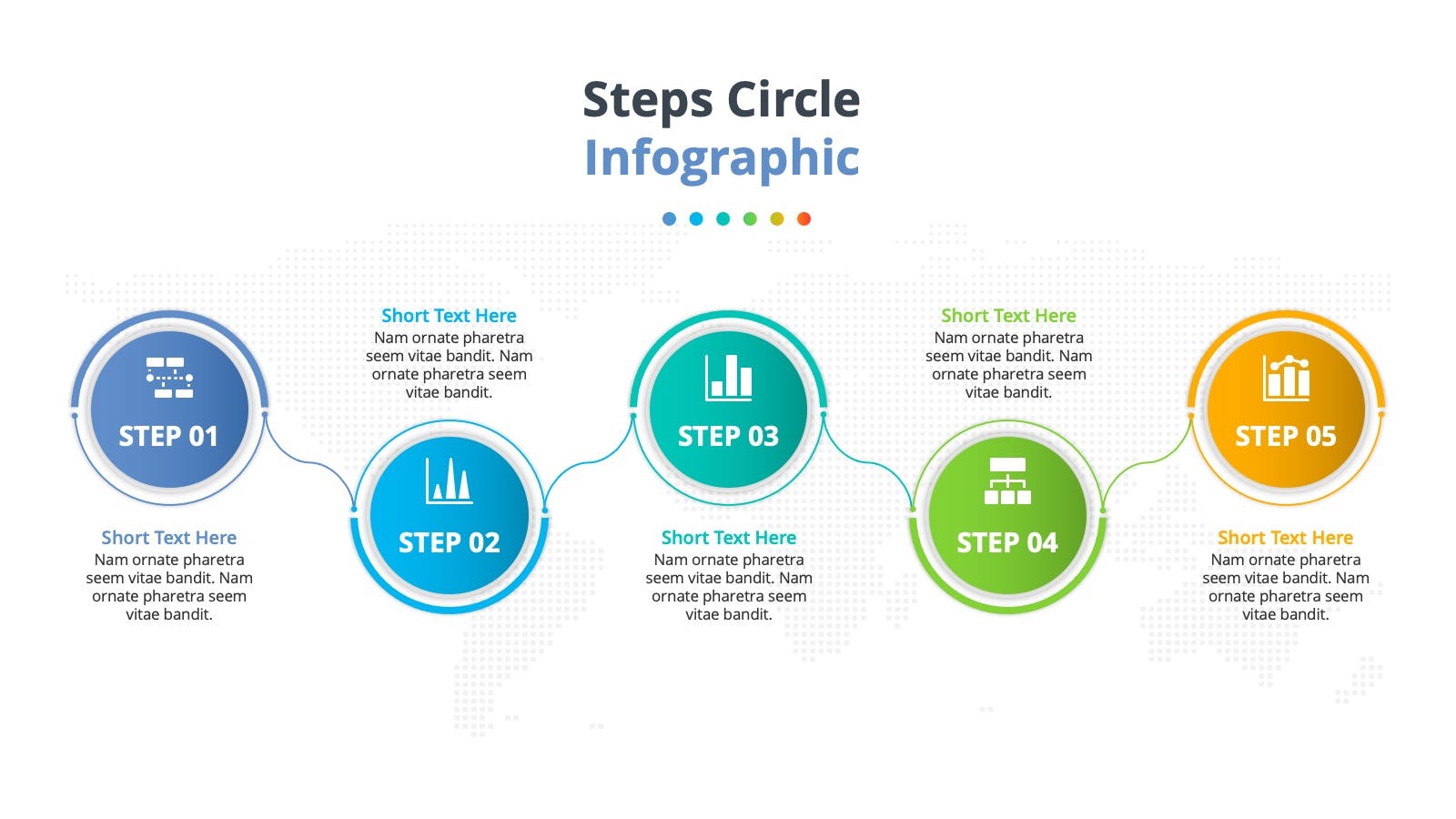 Steps Circle
Infographic

STEP 01

Short Text Here
Nam ornate pharetra seem vitae bandit. Nam ornate pharetra seem vitae bandit.

Short Text Here
Nam ornate pharetra seem vitae bandit. Nam ornate pharetra seem vitae bandit.

STEP 02

STEP 03

Short Text Here
Nam ornate pharetra seem vitae bandit. Nam ornate pharetra seem vitae bandit.

Short Text Here
Nam ornate pharetra seem vitae bandit. Nam ornate pharetra seem vitae bandit.

STEP 04

STEP 05

Short Text Here
Nam ornate pharetra seem vitae bandit. Nam ornate pharetra seem vitae bandit.