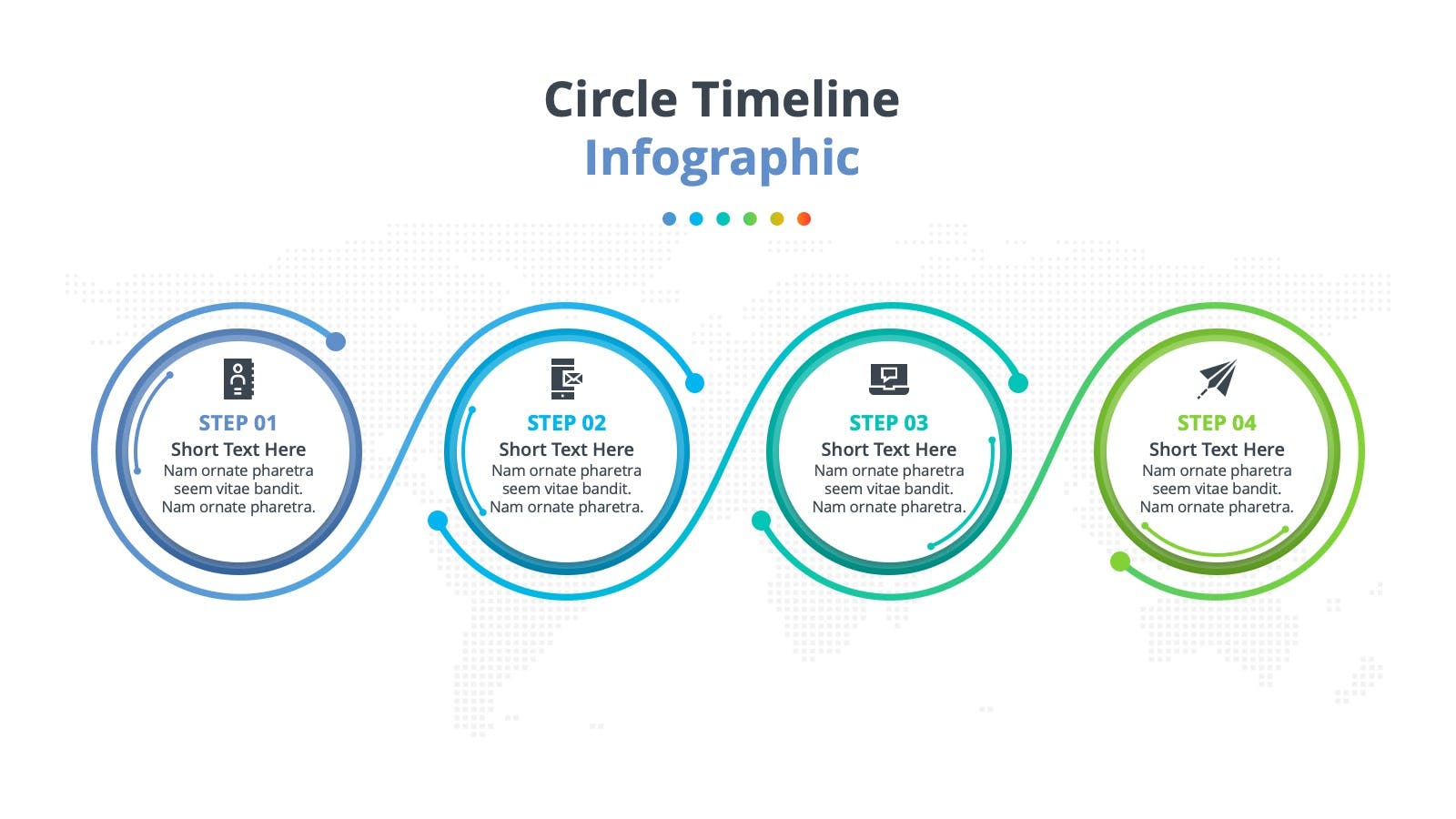 Circle Timeline
Infographic

STEP 01
Short Text Here
Nam ornate pharetra seem vitae bandit. Nam ornate pharetra.

STEP 02
Short Text Here
Nam ornate pharetra seem vitae bandit. Nam ornate pharetra.

STEP 03
Short Text Here
Nam ornate pharetra seem vitae bandit. Nam ornate pharetra.

STEP 04
Short Text Here
Nam ornate pharetra seem vitae bandit. Nam ornate pharetra.