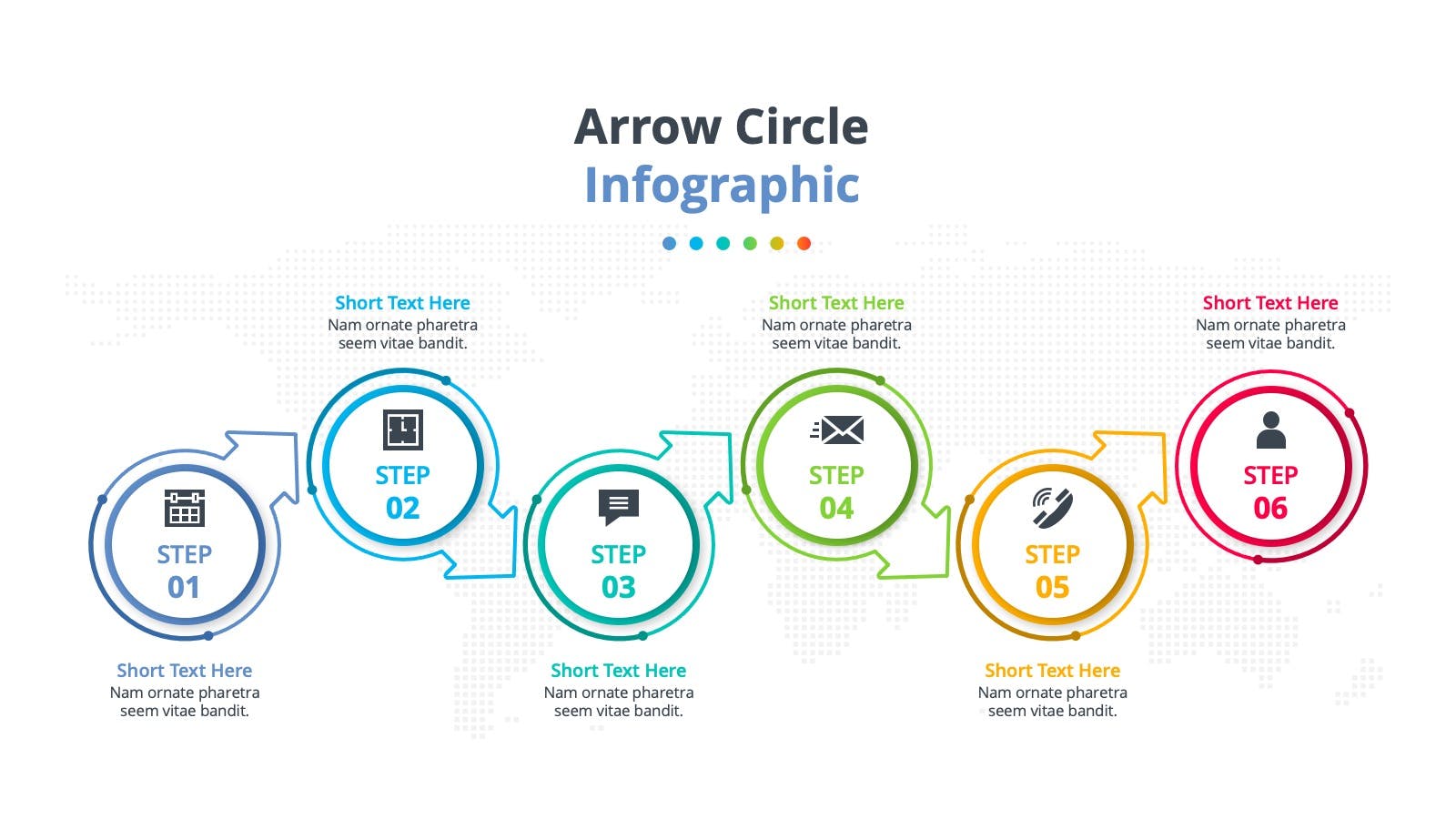 Arrow Circle
Infographic

Short Text Here
Nam ornate pharetra seem vitae bandit.

Short Text Here
Nam ornate pharetra seem vitae bandit.

Short Text Here
Nam ornate pharetra seem vitae bandit.

STEP
01

STEP
02

STEP
03

STEP
04

STEP
05

STEP
06

Short Text Here
Nam ornate pharetra seem vitae bandit.

Short Text Here
Nam ornate pharetra seem vitae bandit.

Short Text Here
Nam ornate pharetra seem vitae bandit.