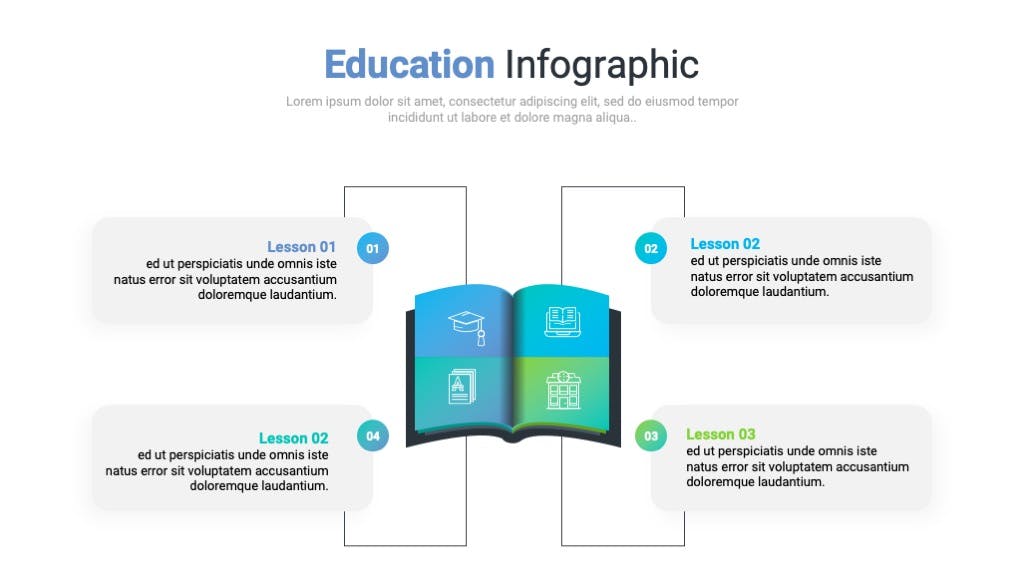 Education Infographic

Lorem ipsum dolor sit amet, consectetur adipiscing elit, sed do eiusmod tempor incididunt ut labore et dolore magna aliqua..

Lesson 01
ed ut perspiciatis unde omnis iste natus error sit voluptatem accusantium doloremque laudantium.

01

02

Lesson 02
ed ut perspiciatis unde omnis iste natus error sit voluptatem accusantium doloremque laudantium.

Lesson 02
ed ut perspiciatis unde omnis iste natus error sit voluptatem accusantium doloremque laudantium.

04

03

Lesson 03
ed ut perspiciatis unde omnis iste natus error sit voluptatem accusantium doloremque laudantium.