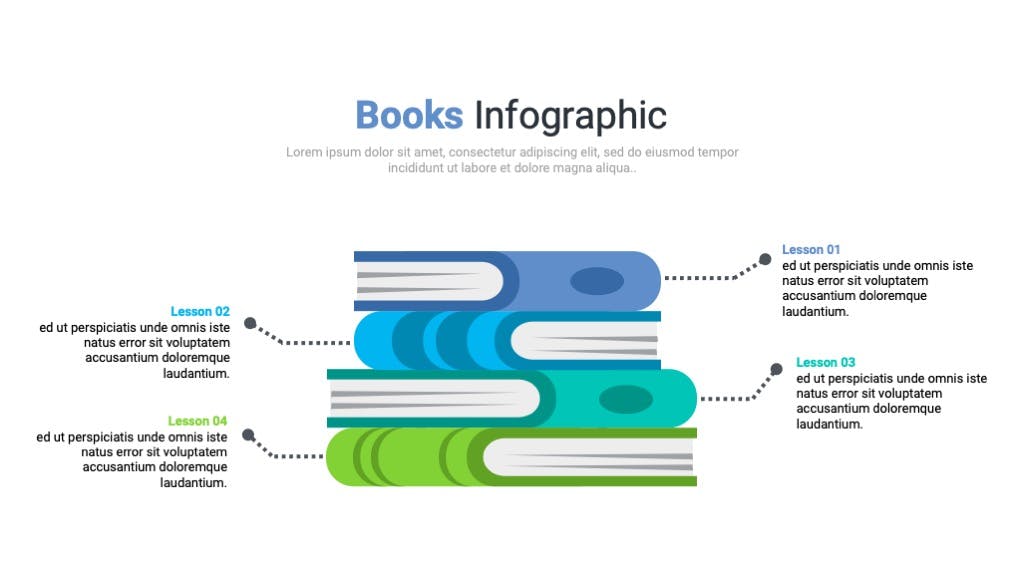 Books Infographic

Lorem ipsum dolor sit amet, consectetur adipiscing elit, sed do eiusmod tempor incididunt ut labore et dolore magna aliqua..

Lesson 01
ed ut perspiciatis unde omnis iste natus error sit voluptatem accusantium doloremque laudantium.

Lesson 02
ed ut perspiciatis unde omnis iste natus error sit voluptatem accusantium doloremque laudantium.

Lesson 03
ed ut perspiciatis unde omnis iste natus error sit voluptatem accusantium doloremque laudantium.

Lesson 04
ed ut perspiciatis unde omnis iste natus error sit voluptatem accusantium doloremque laudantium.