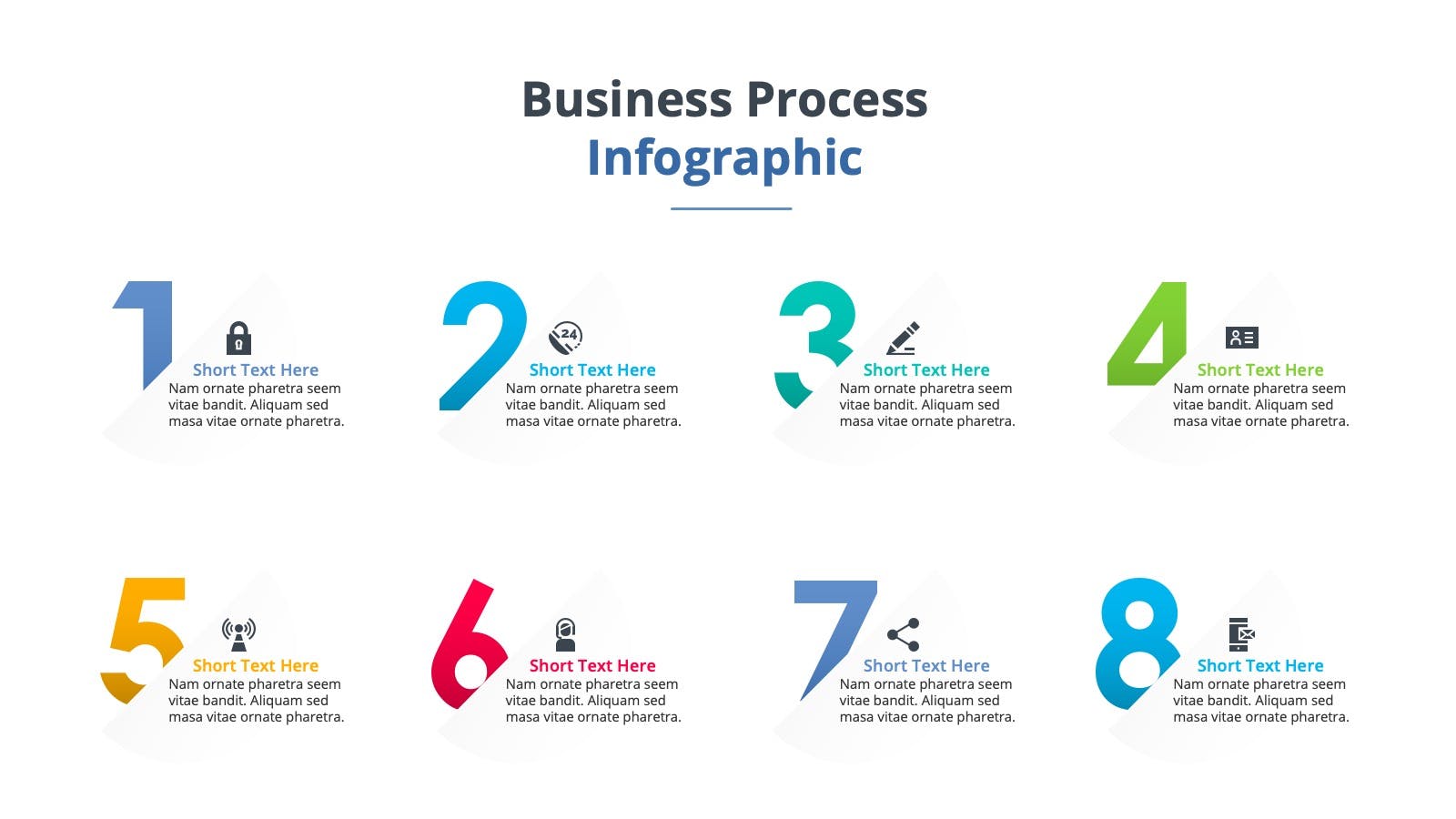 Business Process
Infographic

1
Short Text Here
Nam ornate pharetra seem vitae bandit. Aliquam sed masa vitae ornate pharetra.

2
24
Short Text Here
Nam ornate pharetra seem vitae bandit. Aliquam sed masa vitae ornate pharetra.

3
Short Text Here
Nam ornate pharetra seem vitae bandit. Aliquam sed masa vitae ornate pharetra.

4
Short Text Here
Nam ornate pharetra seem vitae bandit. Aliquam sed masa vitae ornate pharetra.

5
Short Text Here
Nam ornate pharetra seem vitae bandit. Aliquam sed masa vitae ornate pharetra.

6
Short Text Here
Nam ornate pharetra seem vitae bandit. Aliquam sed masa vitae ornate pharetra.

7
Short Text Here
Nam ornate pharetra seem vitae bandit. Aliquam sed masa vitae ornate pharetra.

8
Short Text Here
Nam ornate pharetra seem vitae bandit. Aliquam sed masa vitae ornate pharetra.