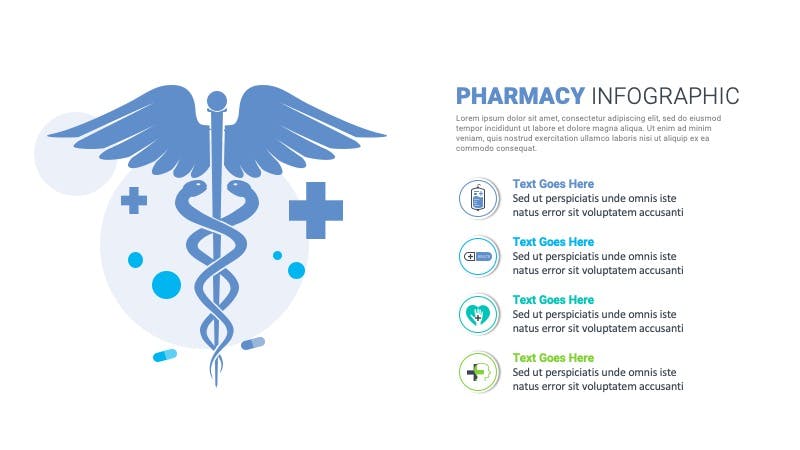 PHARMACY INFOGRAPHIC

Lorem ipsum dolor sit amet, consectetur adipiscing elit, sed do eiusmod tempor incididunt ut labore et dolore magna aliqua. Ut enim ad minim veniam, quis nostrud exercitation ullamco laboris nisi ut aliquip ex ea commodo consequat.

Text Goes Here
Sed ut perspiciatis unde omnis iste natus error sit voluptatem accusanti

Text Goes Here
Sed ut perspiciatis unde omnis iste natus error sit voluptatem accusanti

Text Goes Here
Sed ut perspiciatis unde omnis iste natus error sit voluptatem accusanti

Text Goes Here
Sed ut perspiciatis unde omnis iste natus error sit voluptatem accusanti