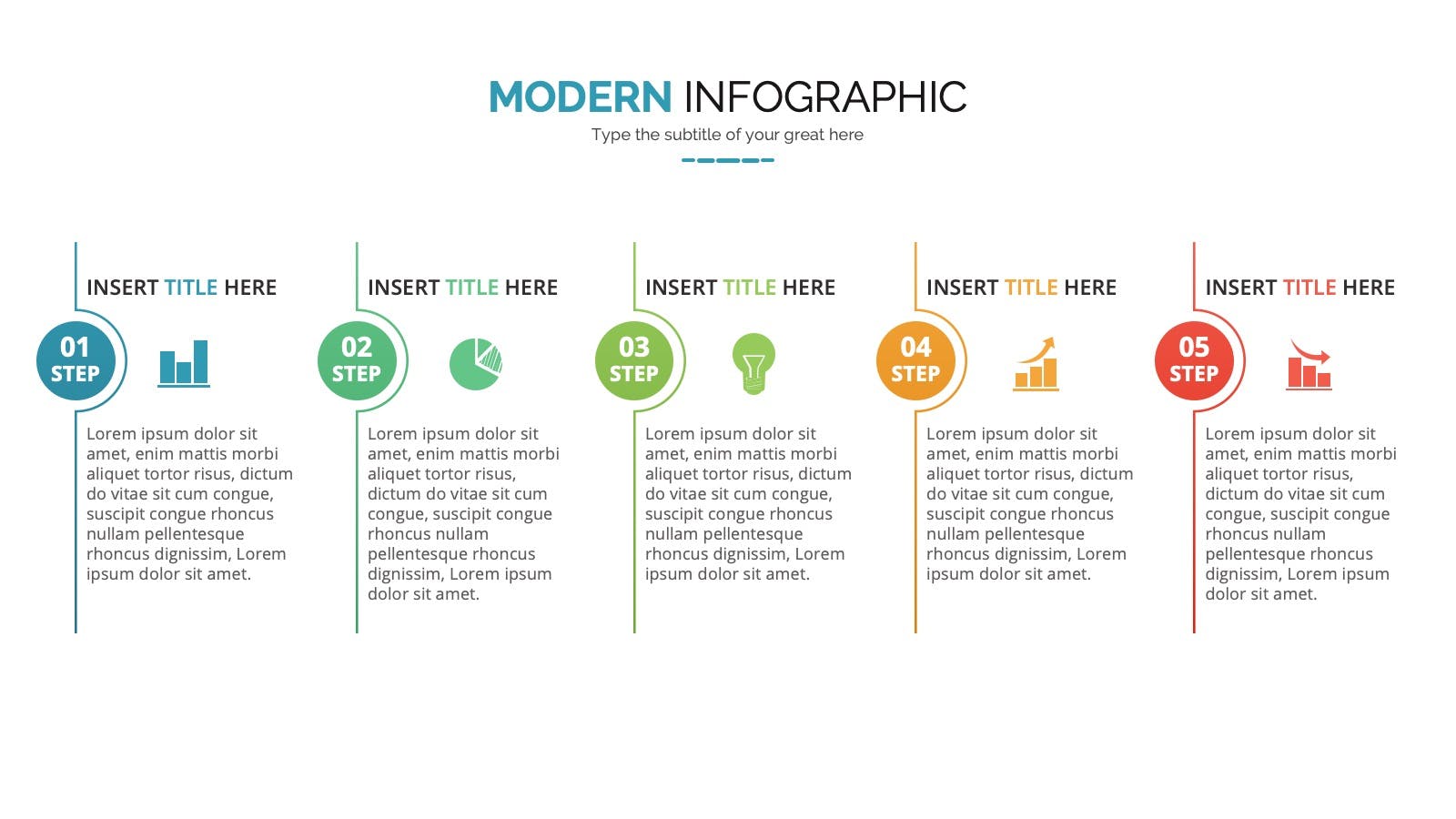 MODERN INFOGRAPHIC

Type the subtitle of your great here

INSERT TITLE HERE

01 STEP

Lorem ipsum dolor sit amet, enim mattis morbi aliquet tortor risus, dictum do vitae sit cum congue, suscipit congue rhoncus nullam pellentesque rhoncus dignissim, Lorem ipsum dolor sit amet.

INSERT TITLE HERE

02 STEP

Lorem ipsum dolor sit amet, enim mattis morbi aliquet tortor risus, dictum do vitae sit cum congue, suscipit congue rhoncus nullam pellentesque rhoncus dignissim, Lorem ipsum dolor sit amet.

INSERT TITLE HERE

03 STEP

Lorem ipsum dolor sit amet, enim mattis morbi aliquet tortor risus, dictum do vitae sit cum congue, suscipit congue rhoncus nullam pellentesque rhoncus dignissim, Lorem ipsum dolor sit amet.

INSERT TITLE HERE

04 STEP

Lorem ipsum dolor sit amet, enim mattis morbi aliquet tortor risus, dictum do vitae sit cum congue, suscipit congue rhoncus nullam pellentesque rhoncus dignissim, Lorem ipsum dolor sit amet.

INSERT TITLE HERE

05 STEP

Lorem ipsum dolor sit amet, enim mattis morbi aliquet tortor risus, dictum do vitae sit cum congue, suscipit congue rhoncus nullam pellentesque rhoncus dignissim, Lorem ipsum dolor sit amet.