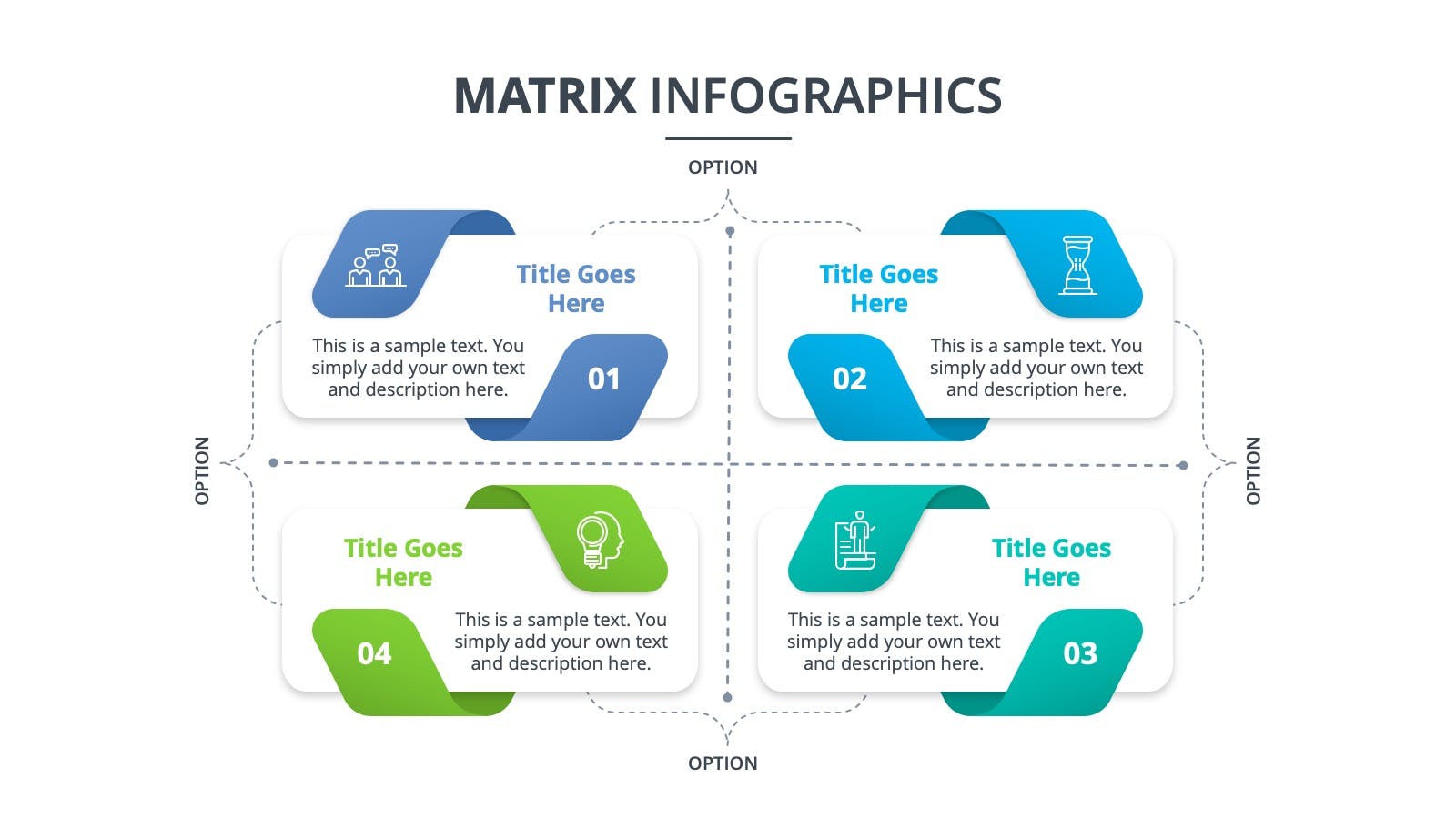 MATRIX INFOGRAPHICS

OPTION

Title Goes Here

This is a sample text. You simply add your own text and description here.

01

Title Goes Here

02

This is a sample text. You simply add your own text and description here.

OPTION

OPTION

Title Goes Here

04

This is a sample text. You simply add your own text and description here.

Title Goes Here

This is a sample text. You simply add your own text and description here.

03

OPTION