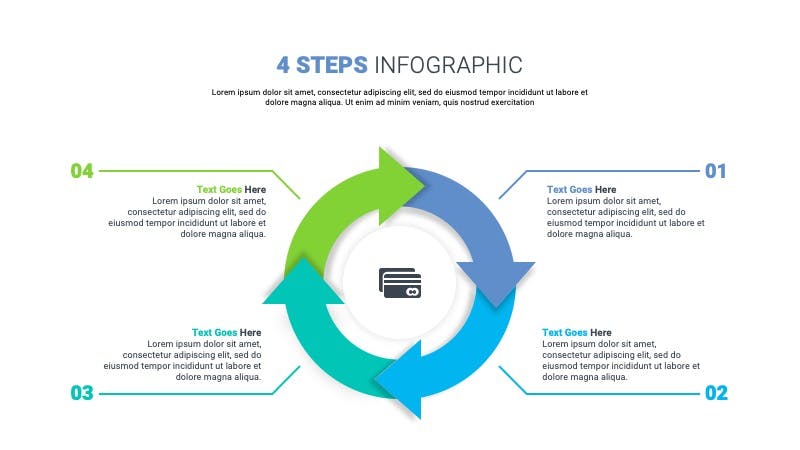 4 STEPS INFOGRAPHIC

Lorem ipsum dolor sit amet, consectetur adipiscing elit, sed do eiusmod tempor incididunt ut labore et dolore magna aliqua. Ut enim ad minim veniam, quis nostrud exercitation

04

Text Goes Here
Lorem ipsum dolor sit amet, consectetur adipiscing elit, sed do eiusmod tempor incididunt ut labore et dolore magna aliqua.

01

Text Goes Here
Lorem ipsum dolor sit amet, consectetur adipiscing elit, sed do eiusmod tempor incididunt ut labore et dolore magna aliqua.

Text Goes Here
Lorem ipsum dolor sit amet, consectetur adipiscing elit, sed do eiusmod tempor incididunt ut labore et dolore magna aliqua.

03

Text Goes Here
Lorem ipsum dolor sit amet, consectetur adipiscing elit, sed do eiusmod tempor incididunt ut labore et dolore magna aliqua.

02