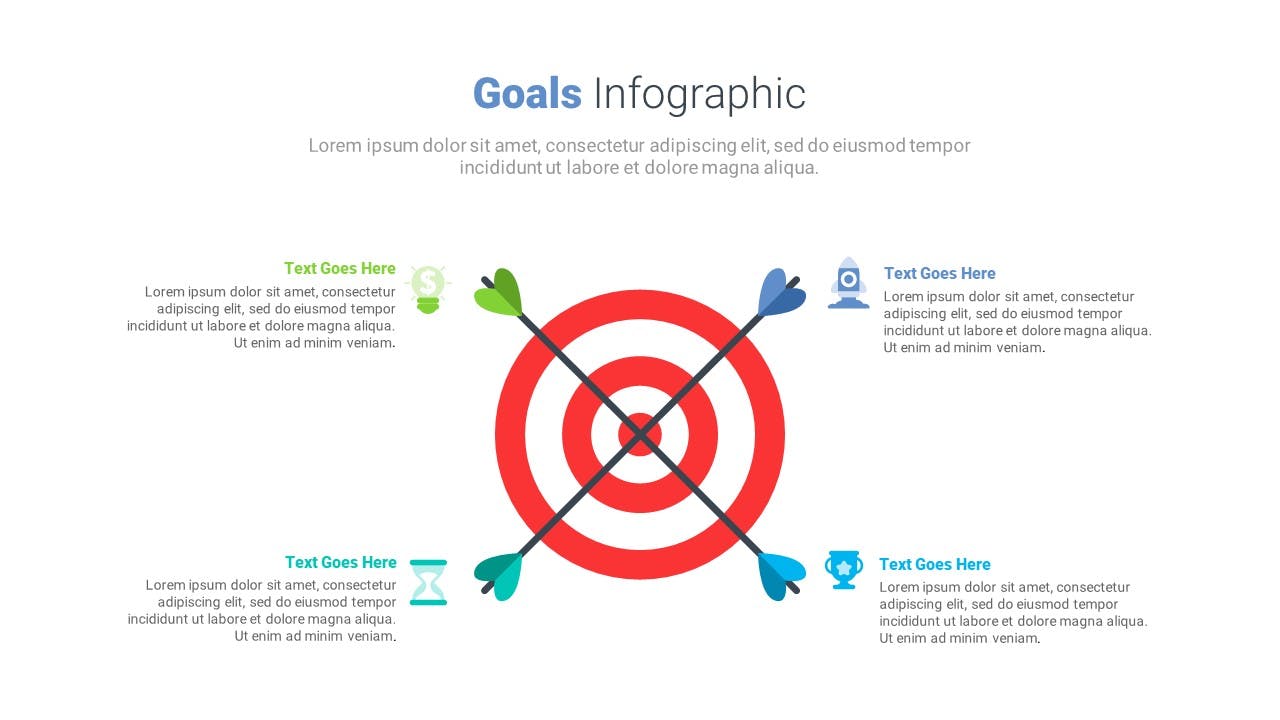 Goals Infographic

Lorem ipsum dolor sit amet, consectetur adipiscing elit, sed do eiusmod tempor incididunt ut labore et dolore magna aliqua.

Text Goes Here

Lorem ipsum dolor sit amet, consectetur adipiscing elit, sed do eiusmod tempor incididunt ut labore et dolore magna aliqua. Ut enim ad minim veniam.

Text Goes Here

Lorem ipsum dolor sit amet, consectetur adipiscing elit, sed do eiusmod tempor incididunt ut labore et dolore magna aliqua. Ut enim ad minim veniam.

Text Goes Here

Lorem ipsum dolor sit amet, consectetur adipiscing elit, sed do eiusmod tempor incididunt ut labore et dolore magna aliqua. Ut enim ad minim veniam.

Text Goes Here

Lorem ipsum dolor sit amet, consectetur adipiscing elit, sed do eiusmod tempor incididunt ut labore et dolore magna aliqua. Ut enim ad minim veniam.